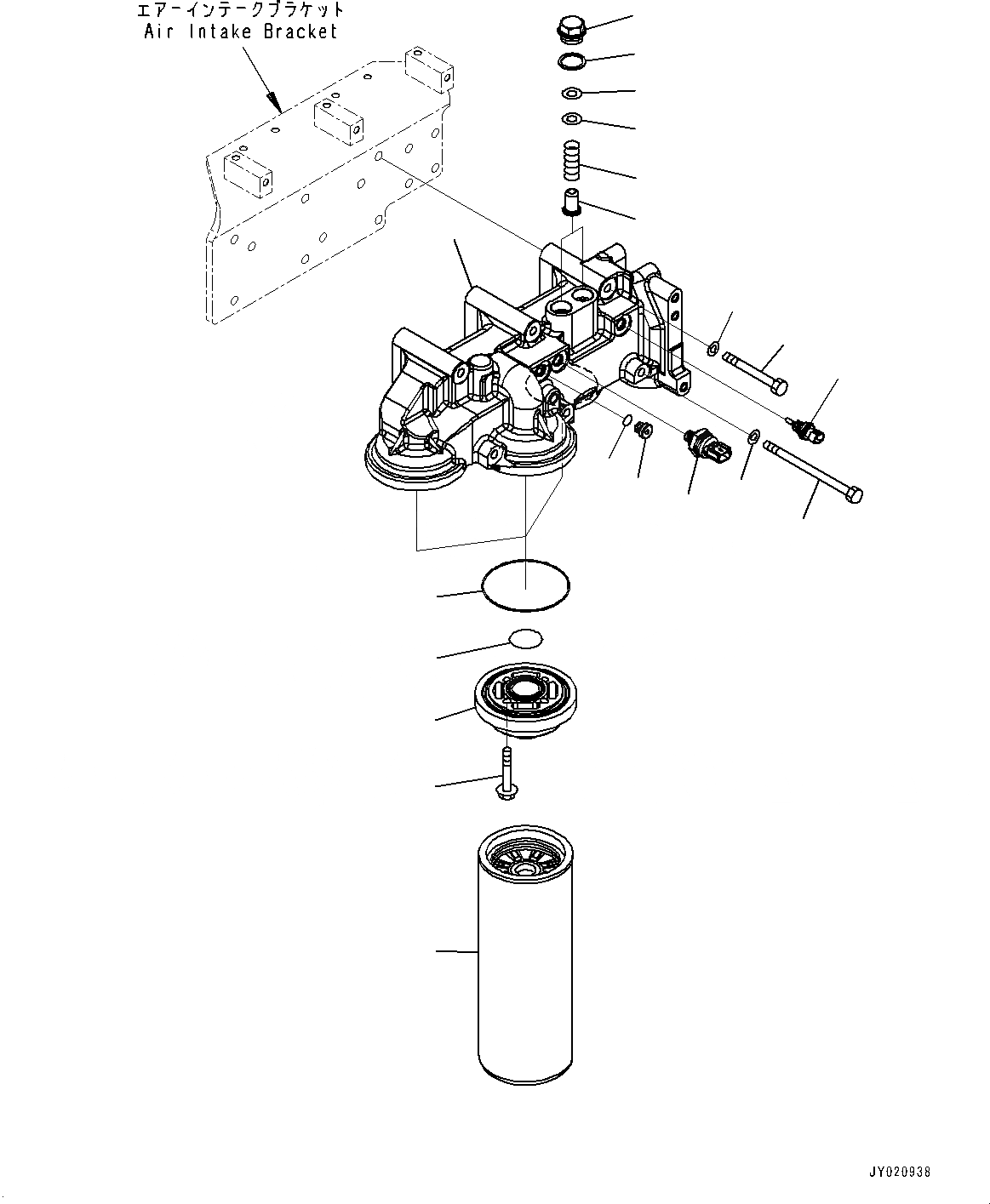 エアーインテークブラケット
Air Intake Bracket

JY020938