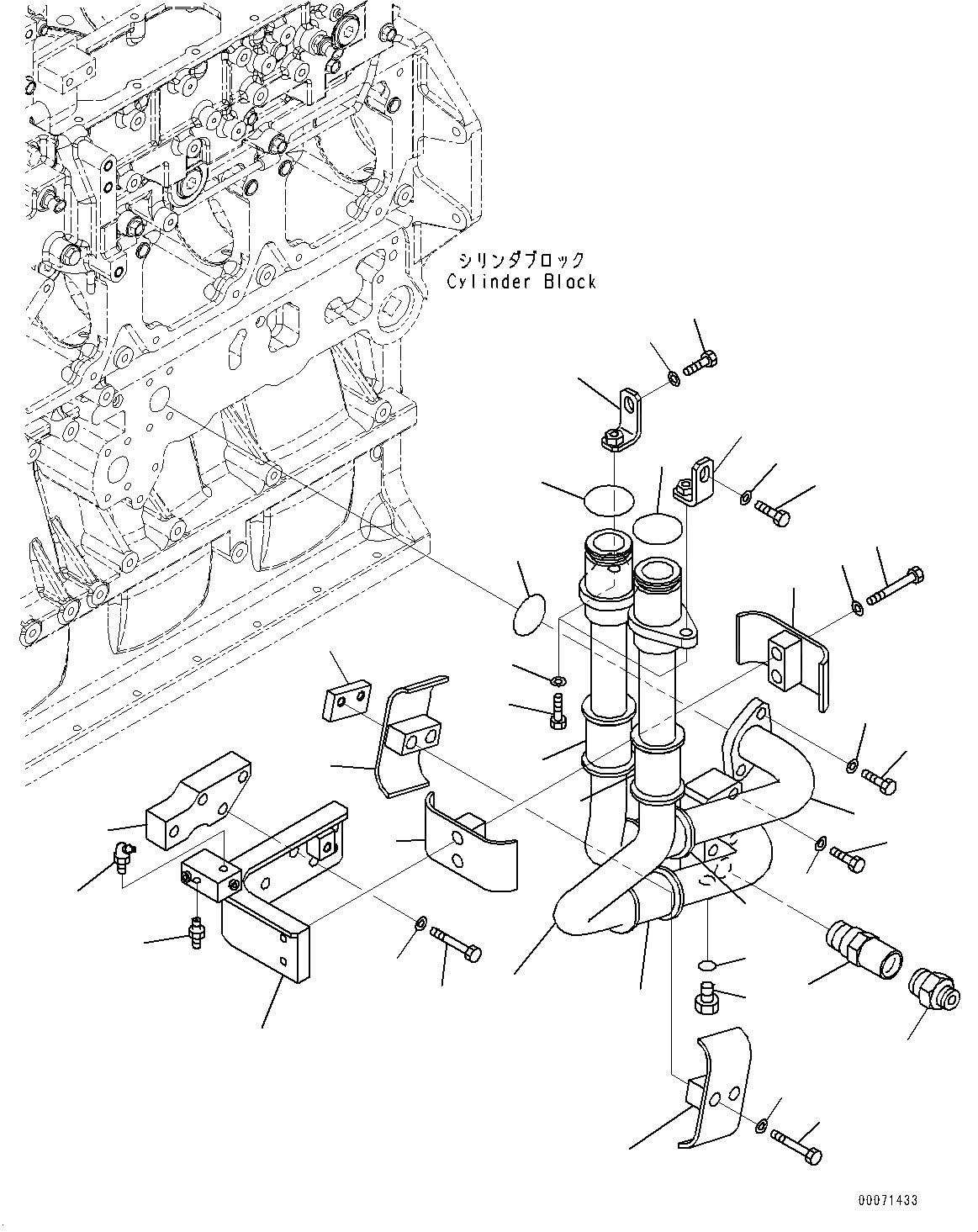 シリンダブロック
Cylinder Block

00071433