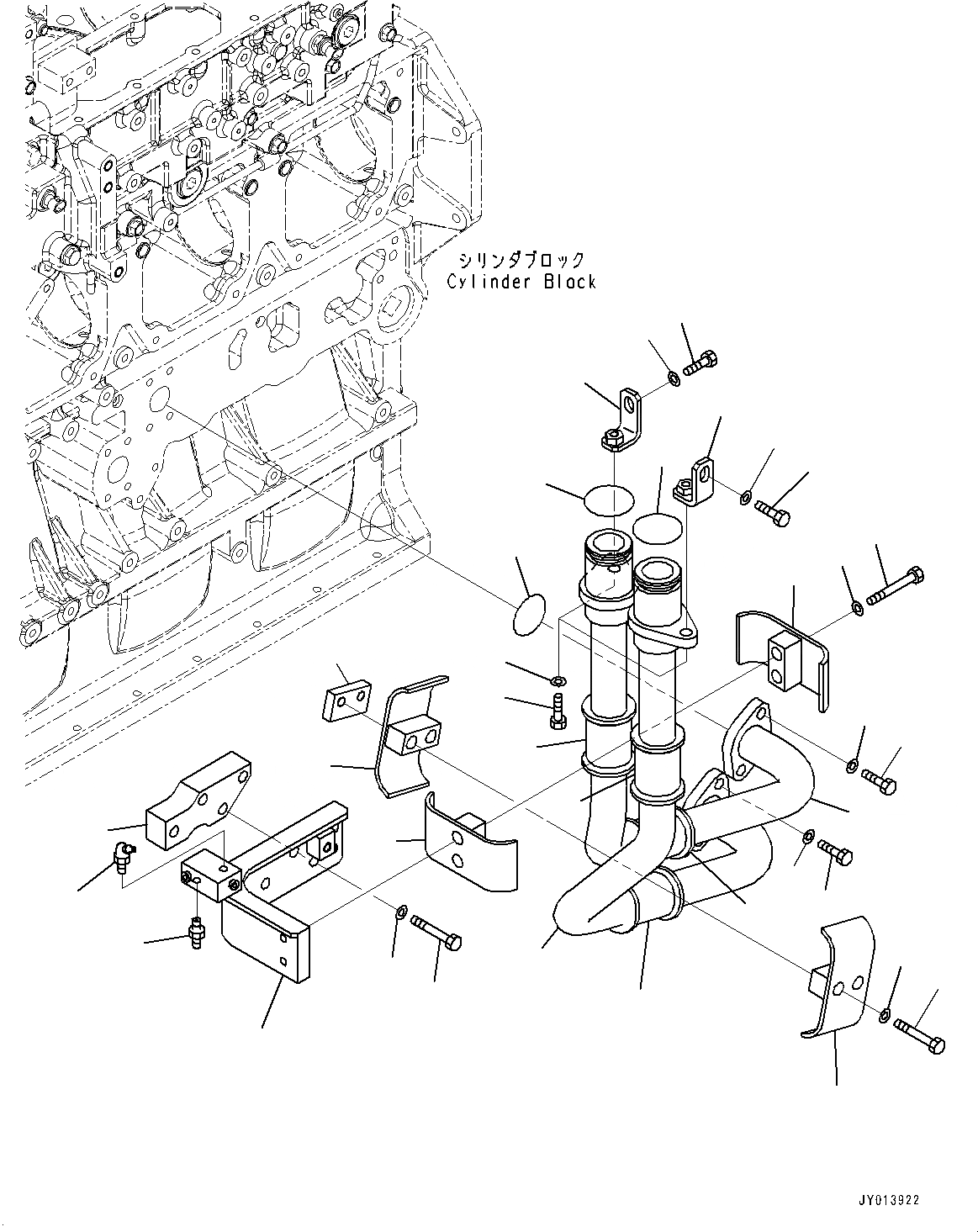 シリンダブロック
Cylinder Block

JY013922