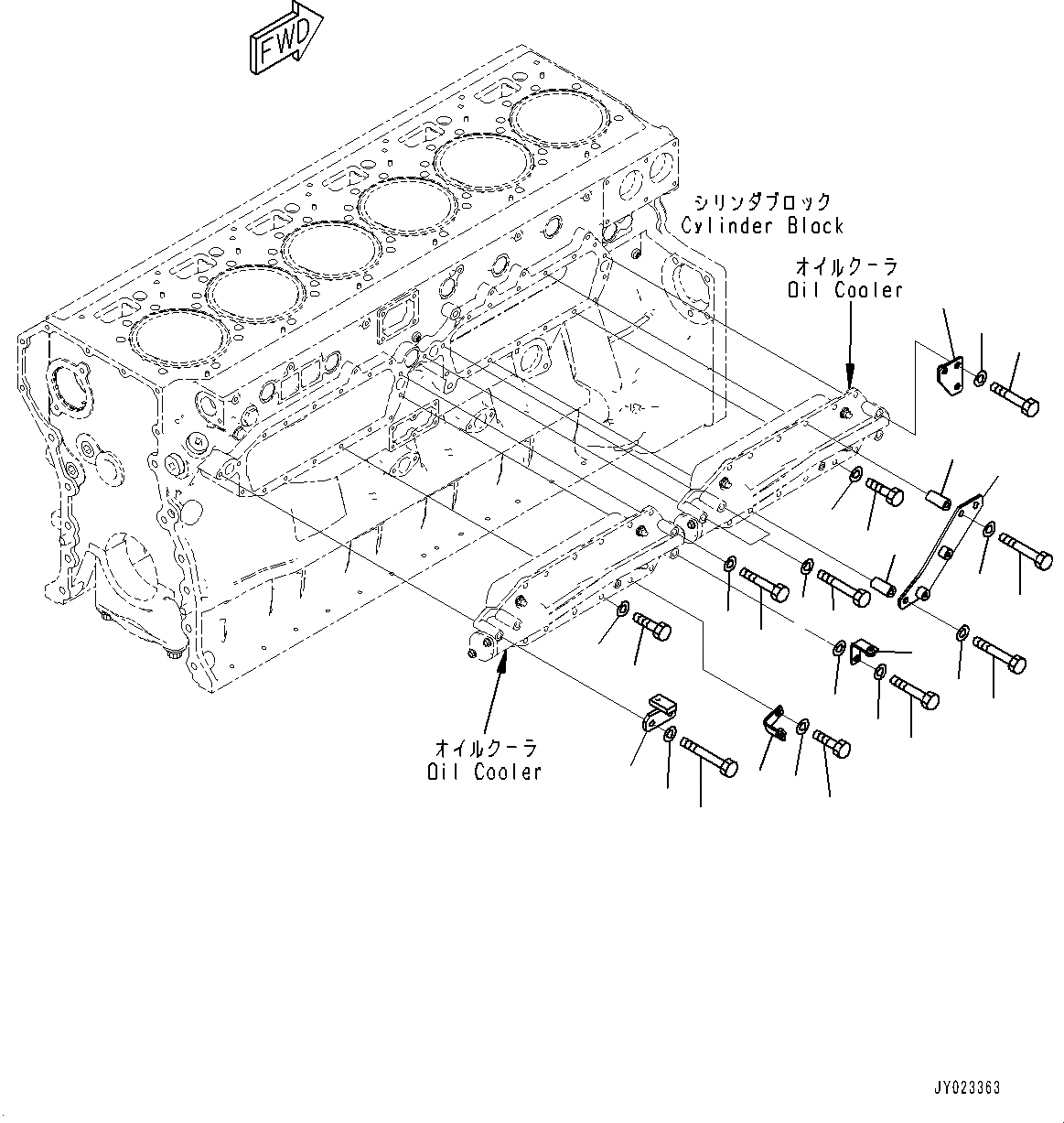 FWD

シリンダブロック
Cylinder Block

オイルクーラ
Oil Cooler

オイルクーラ
Oil Cooler

JY023363