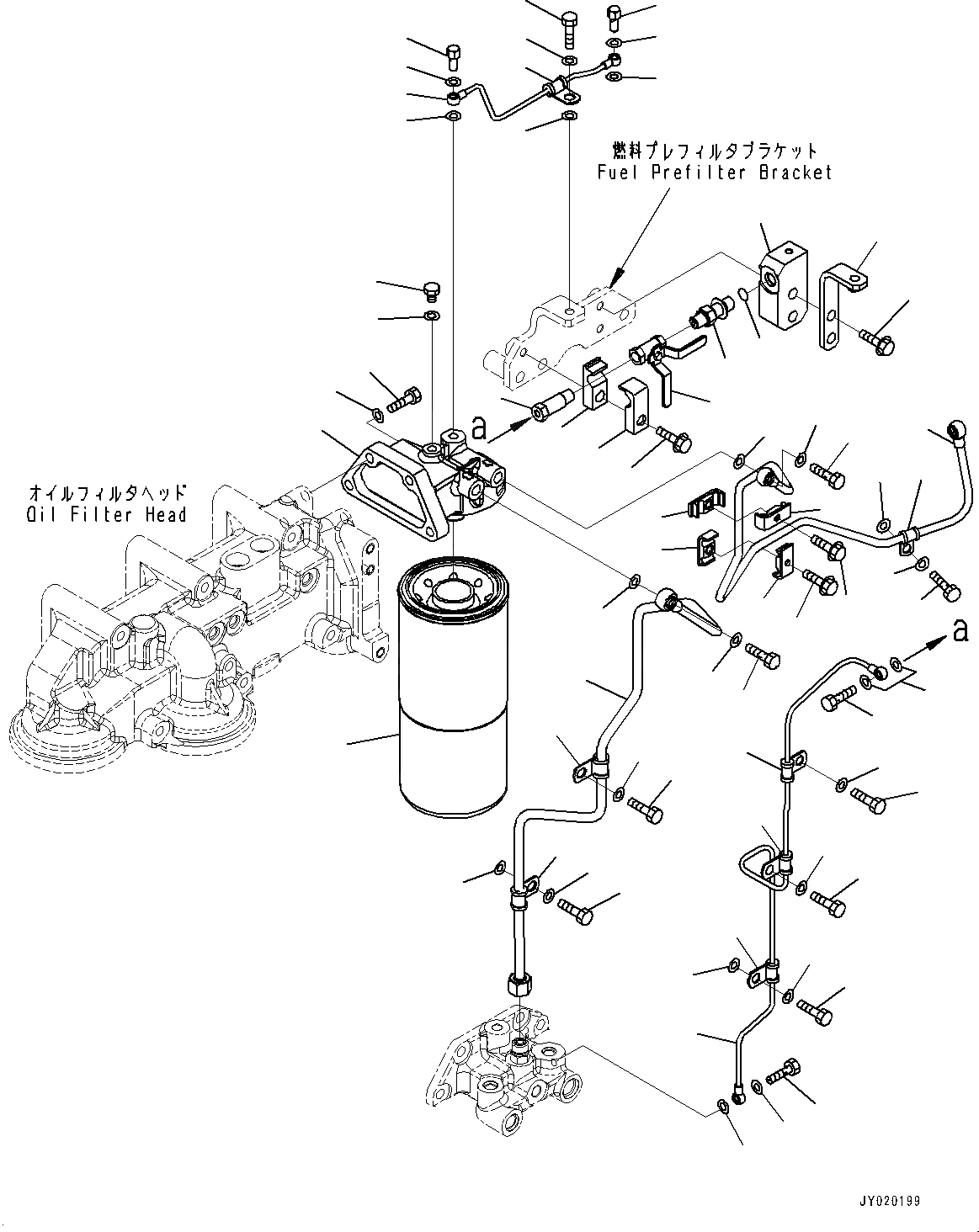 燃料プレフィルタブラケット
Fuel Prefilter Bracket

a

オイルフィルタヘッド
Oil Filter Head

a

JY020199