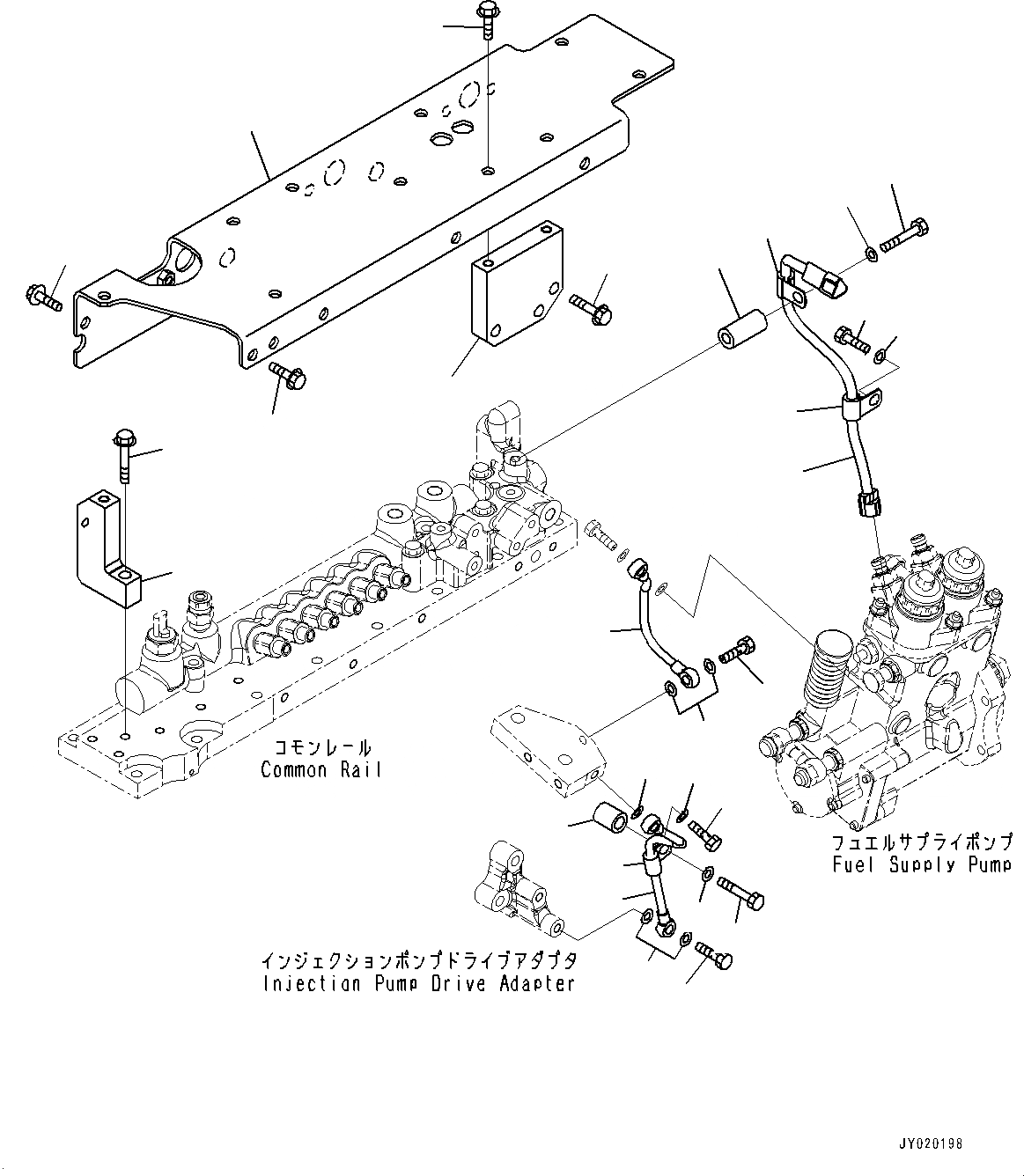 コモンレール
Common Rail

フュエルサプライポンプ
Fuel Supply Pump

インジェクションポンプドライブアダプタ
Injection Pump Drive Adapter

JY020198