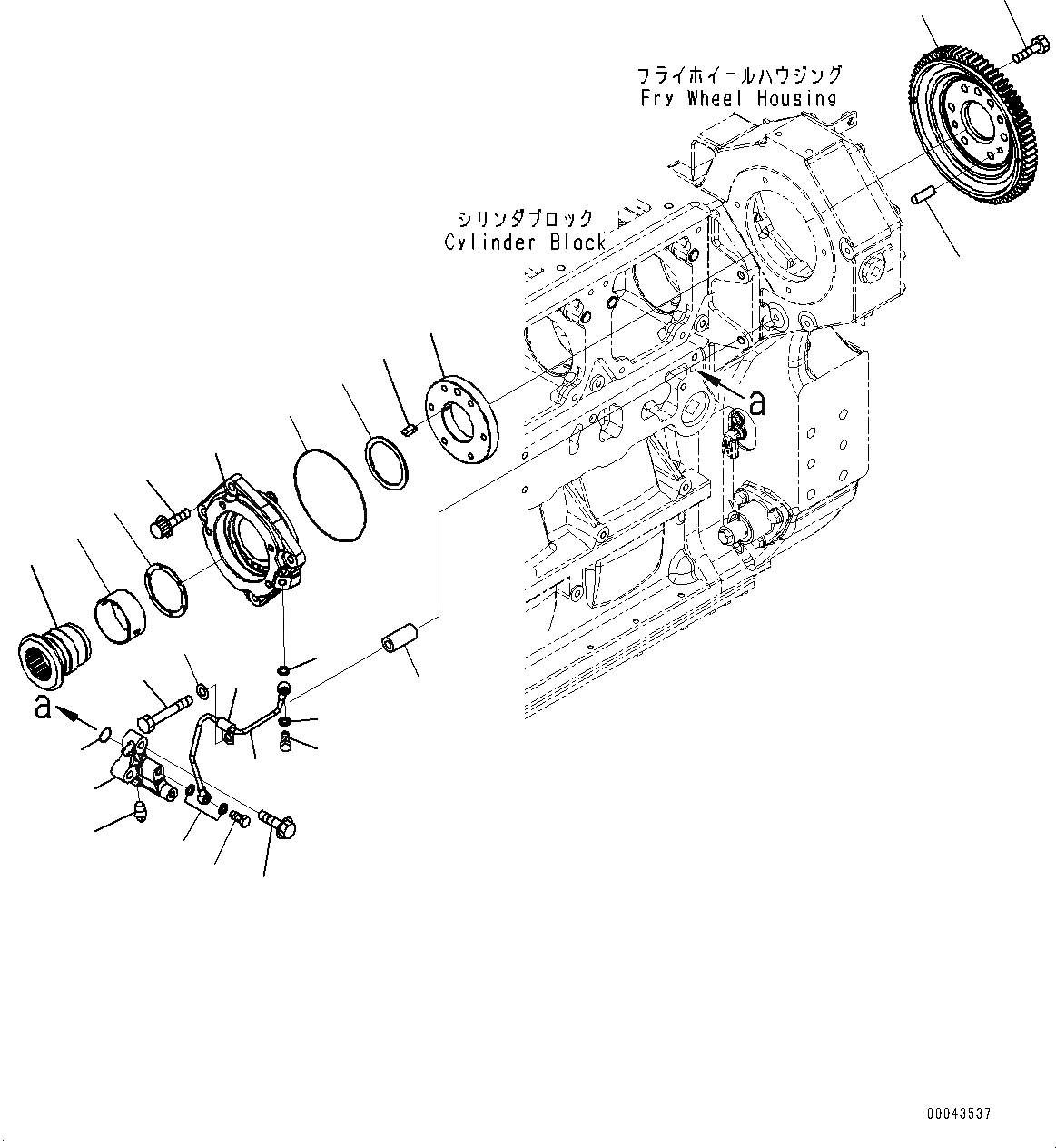 フライホイールハウジング
Fry Wheel Housing

シリンダブロック
Cylinder Block

a

a

00043537