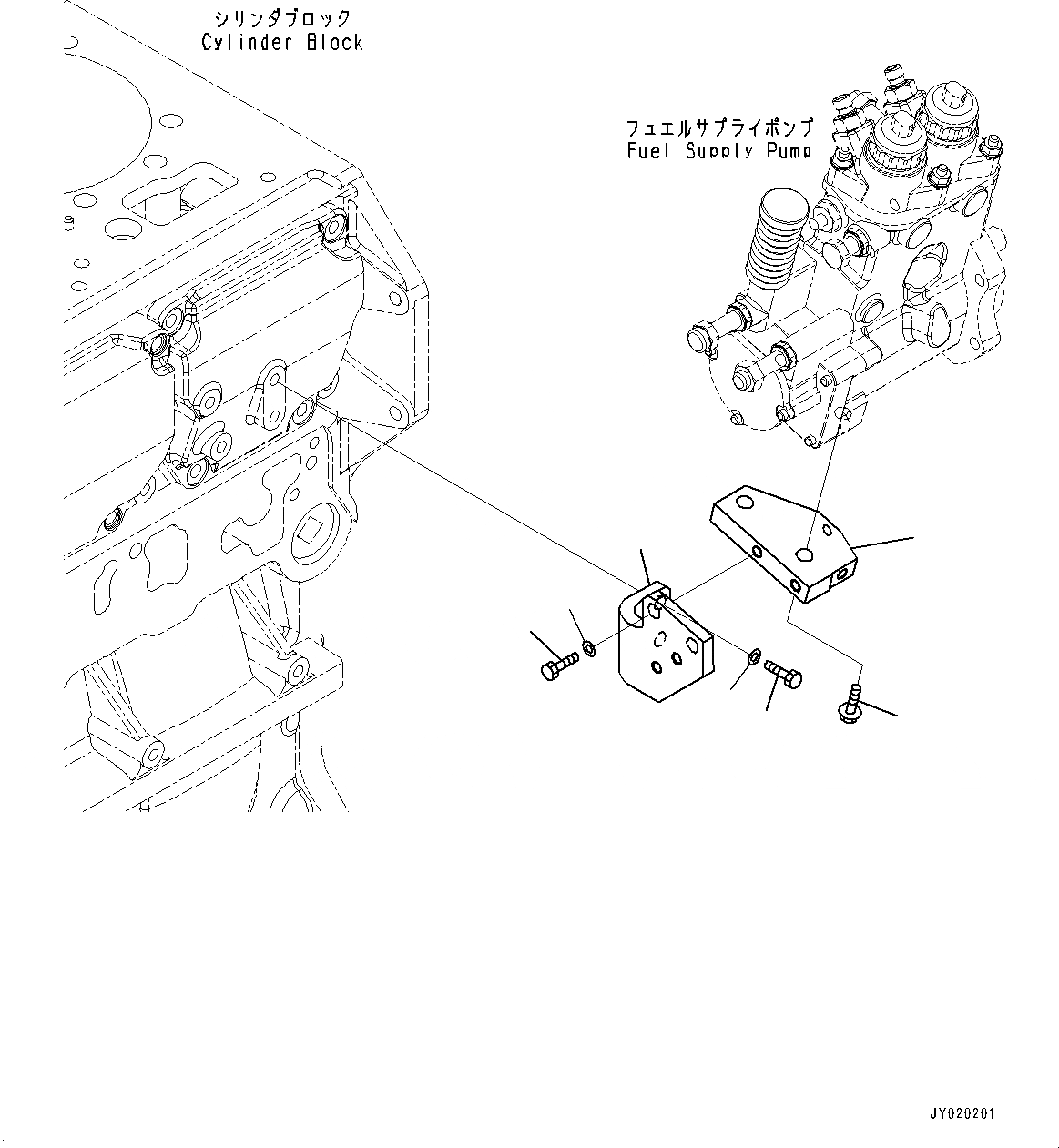 シリンダブロック
Cylinder Block

フュエルサプライポンプ
Fuel Supply Pump

JY020201