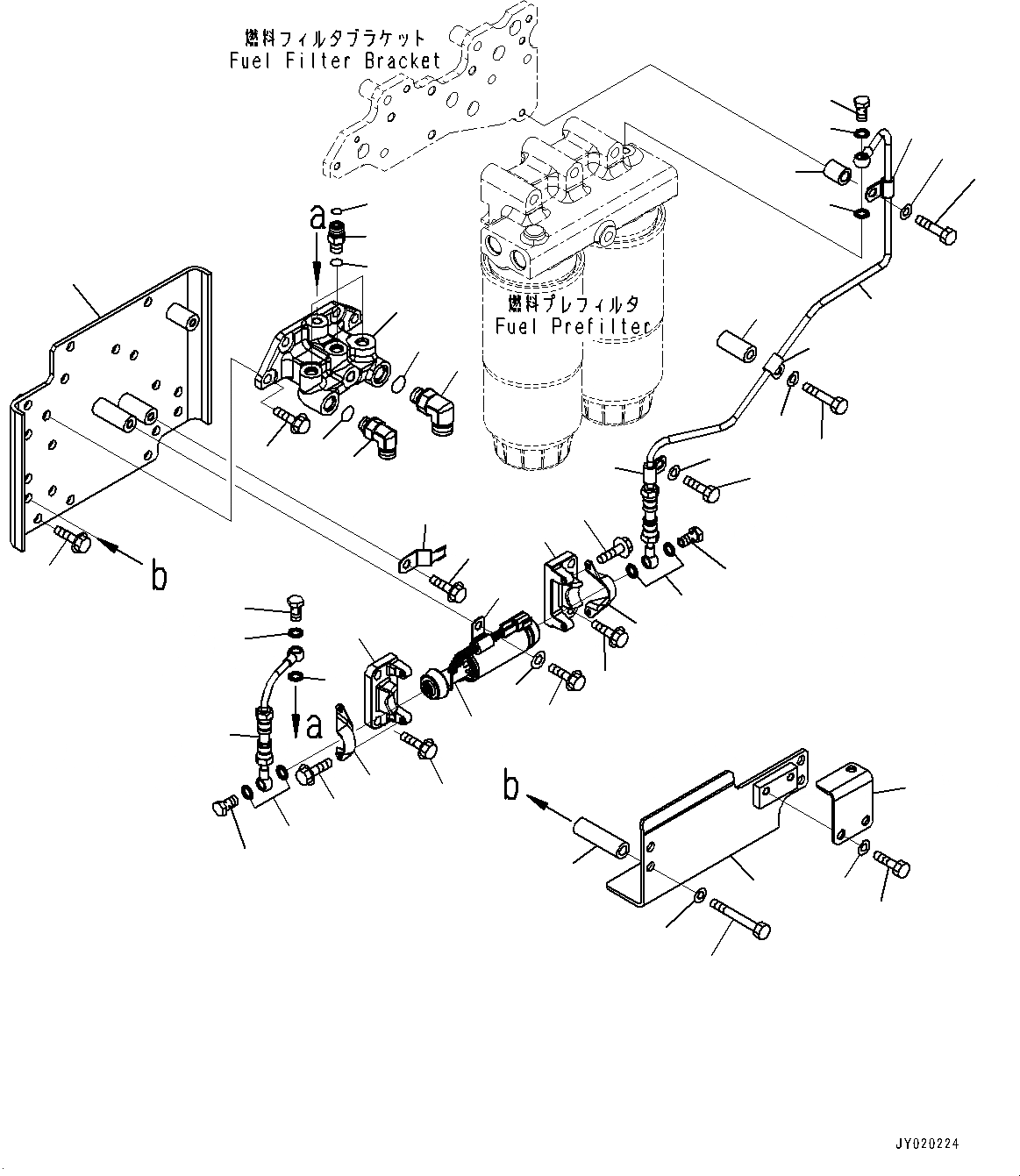 燃料フィルタブラケット
Fuel Filter Bracket

a

燃料プレフィルタ
Fuel Prefilter

b

a

b

JY020224