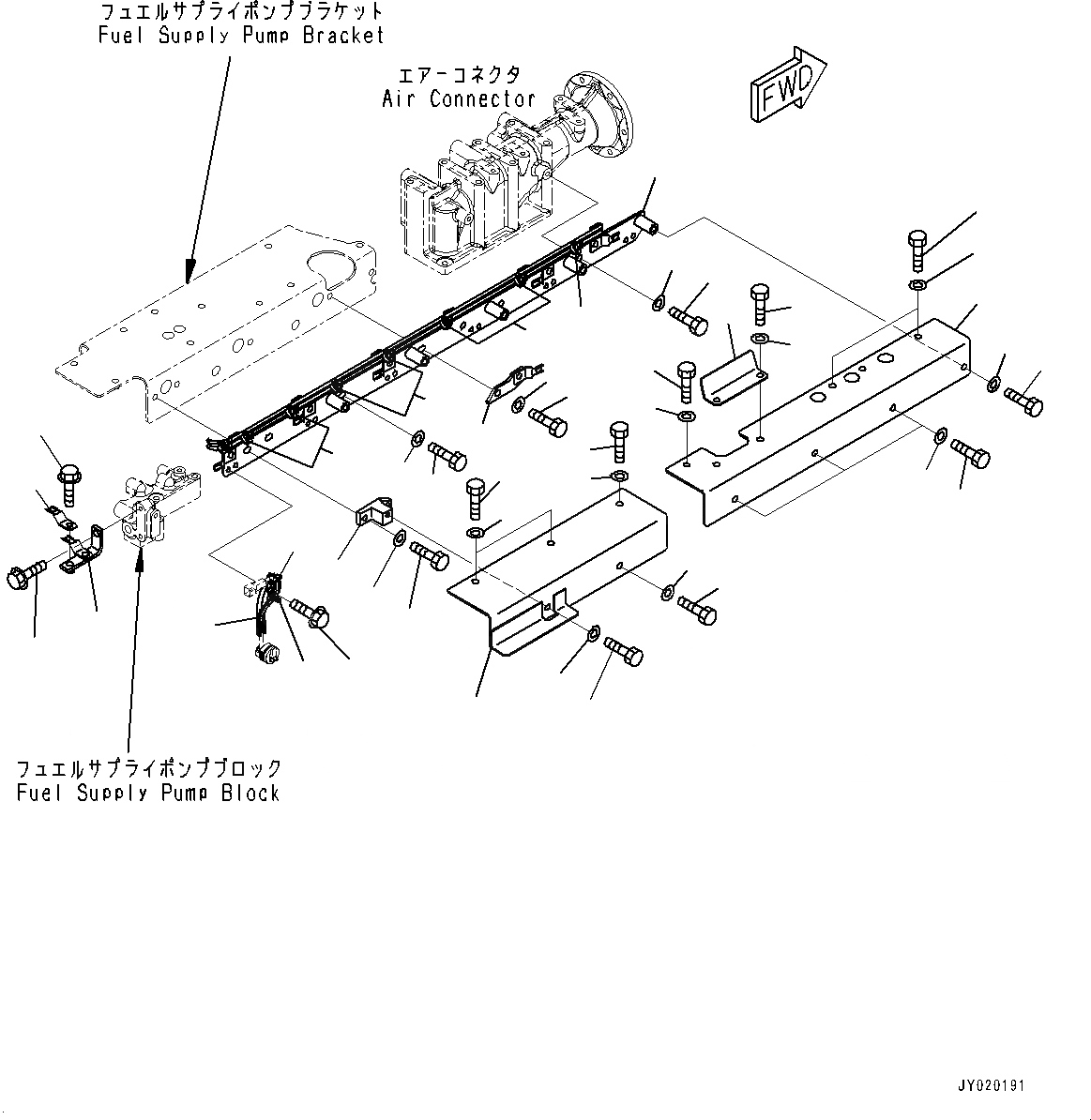 フュエルサプライポンプブラケット
Fuel Supply Pump Bracket

エアーコネクタ
Air Connector

FWD

フュエルサプライポンプブロック
Fuel Supply Pump Block

JY020191