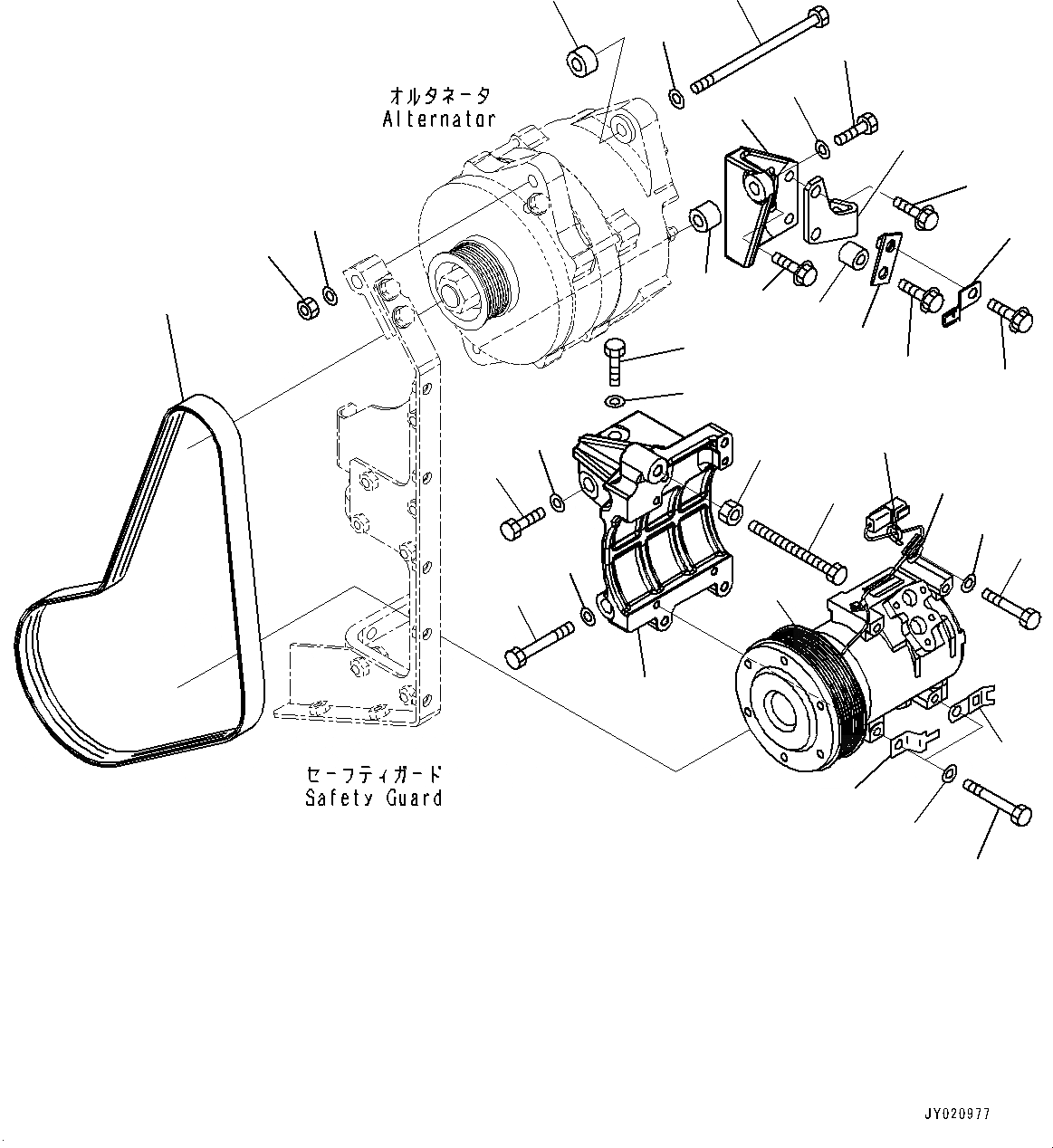 オルタネータ
Alternator

セーフティガード
Safety Guard

JY020977