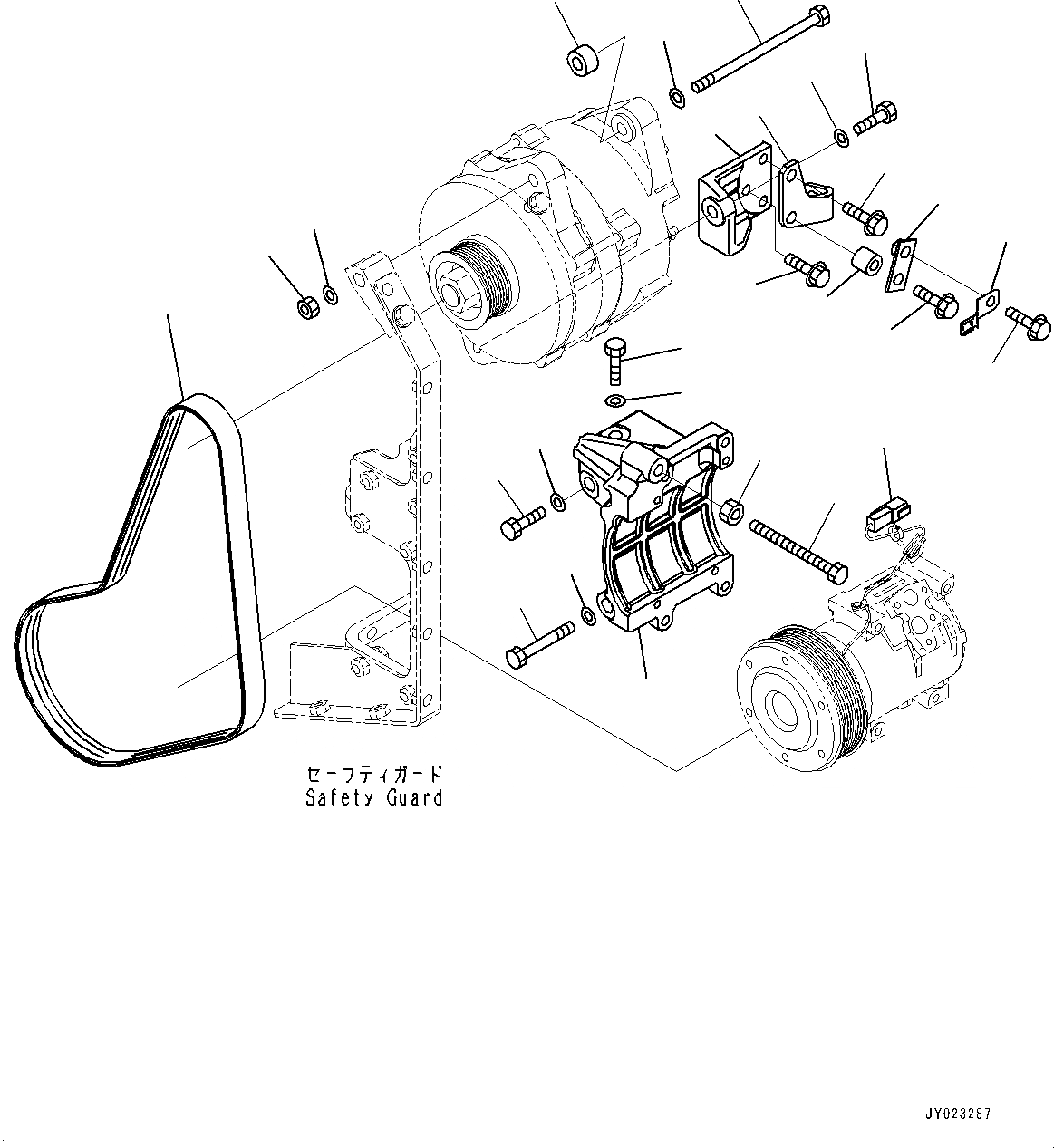 セーフティガード
Safety Guard

JY023287