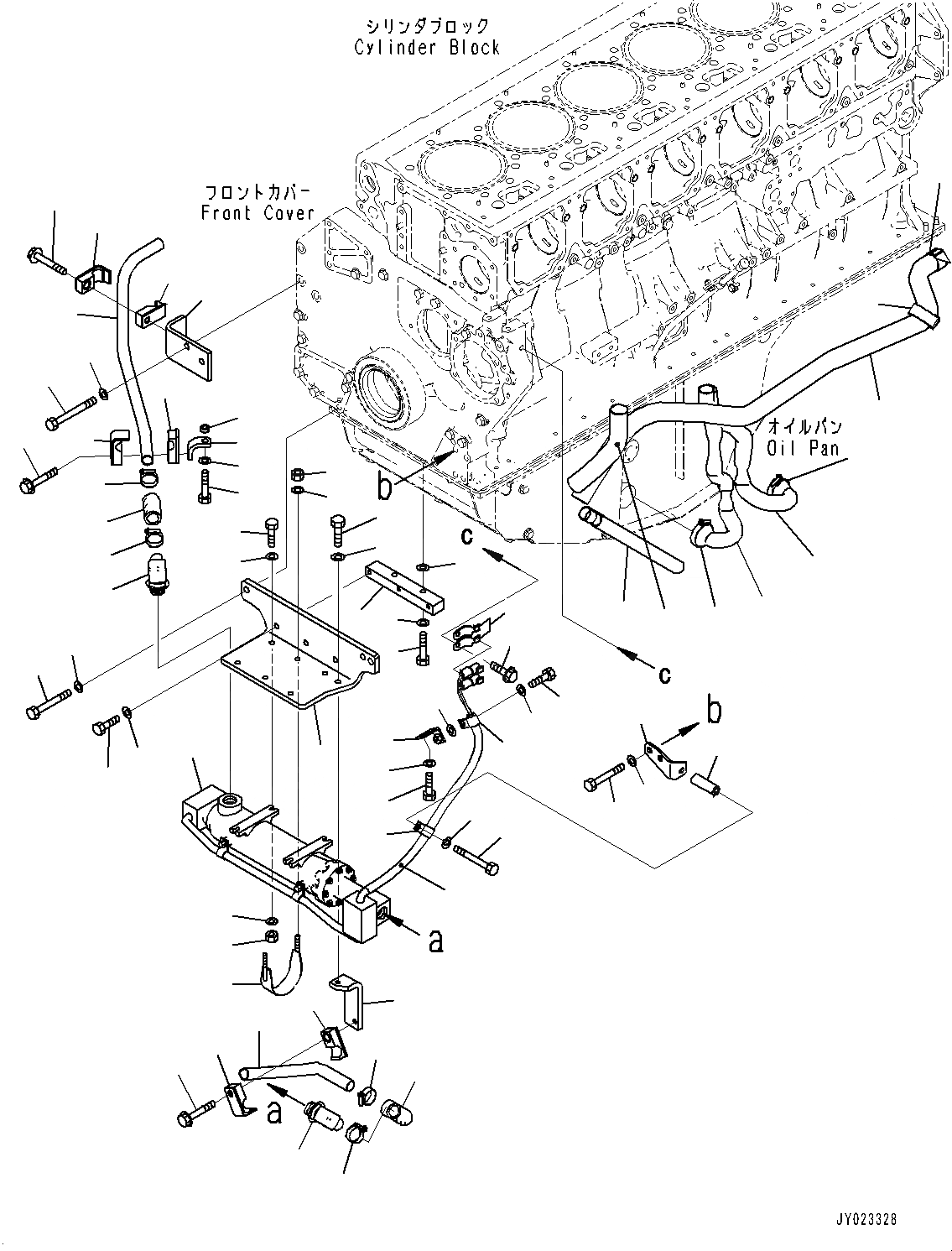 シリンダブロック
Cylinder Block

フロントカバー
Front Cover

オイルパン
Oil Pan

b

c

c

b

a

a

JY023328