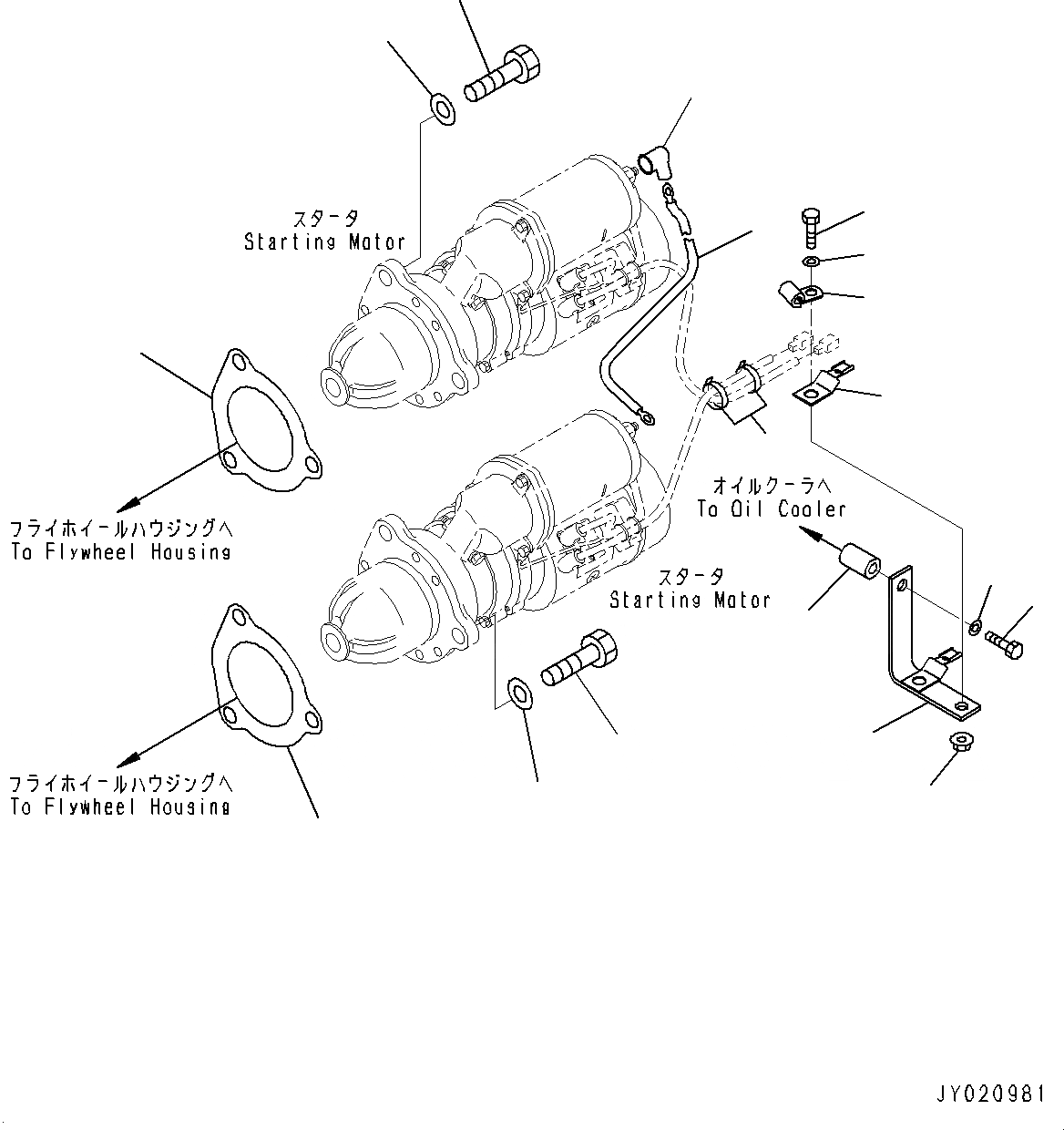 スタータ
Starting Motor

フライホイールハウジングへ
To Flywheel Housing

オイルクーラへ
To Oil Cooler

スタータ
Starting Motor

フライホイールハウジングへ
To Flywheel Housing

JY020981