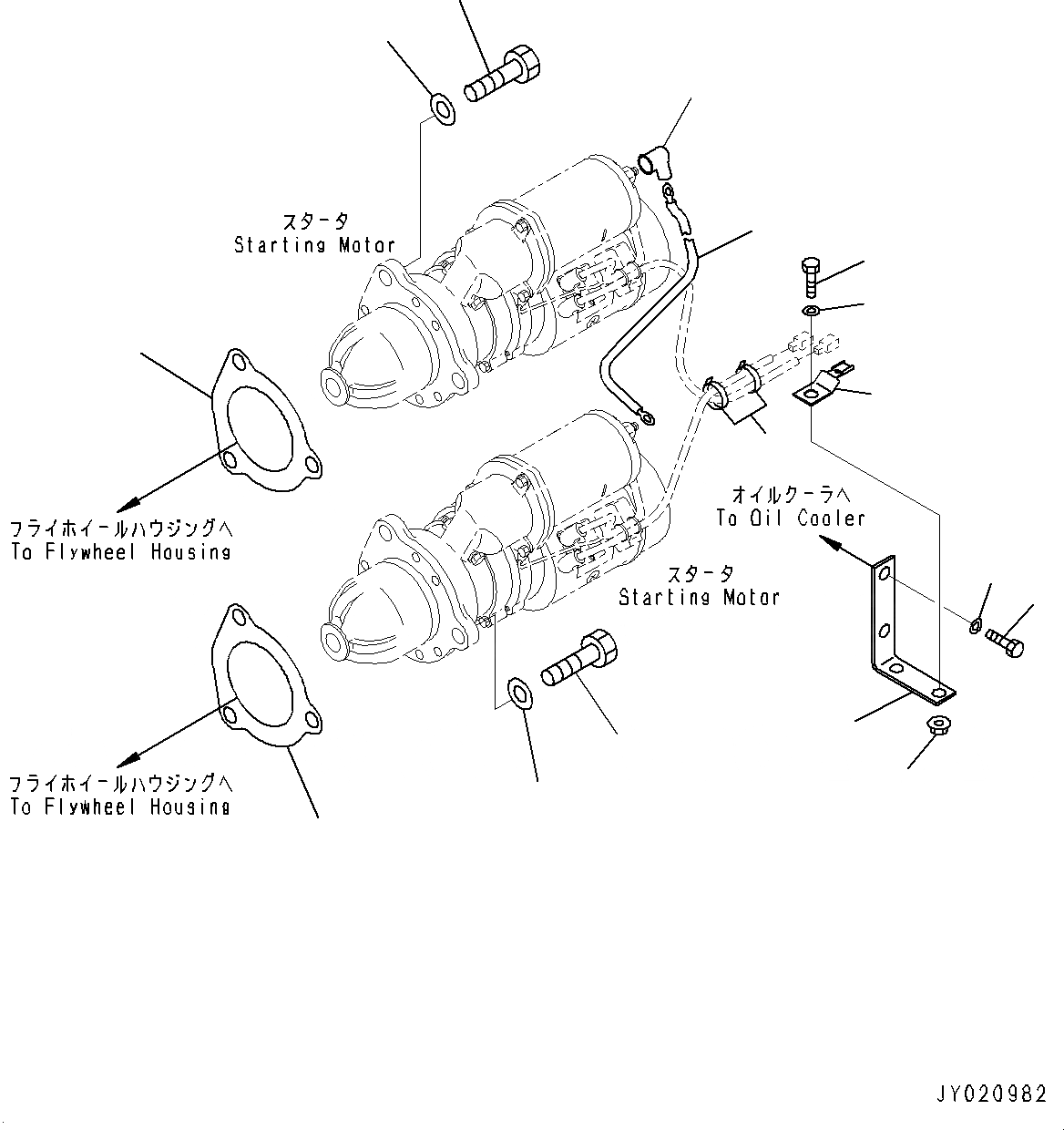 スタータ
Starting Motor

フライホイールハウジングへ
To Flywheel Housing

オイルクーラへ
To Oil Cooler

スタータ
Starting Motor

フライホイールハウジングへ
To Flywheel Housing

JY020982