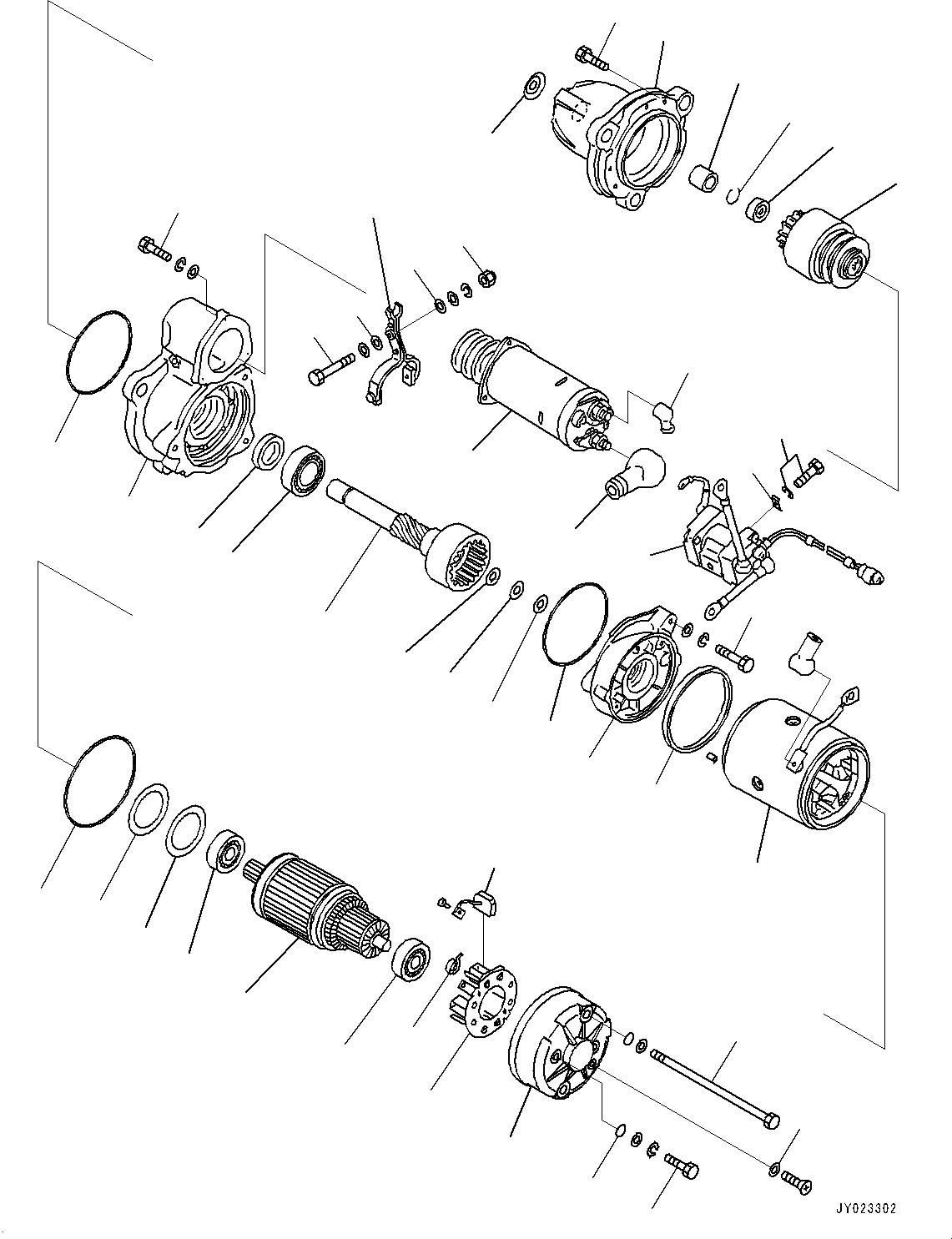 JY023302