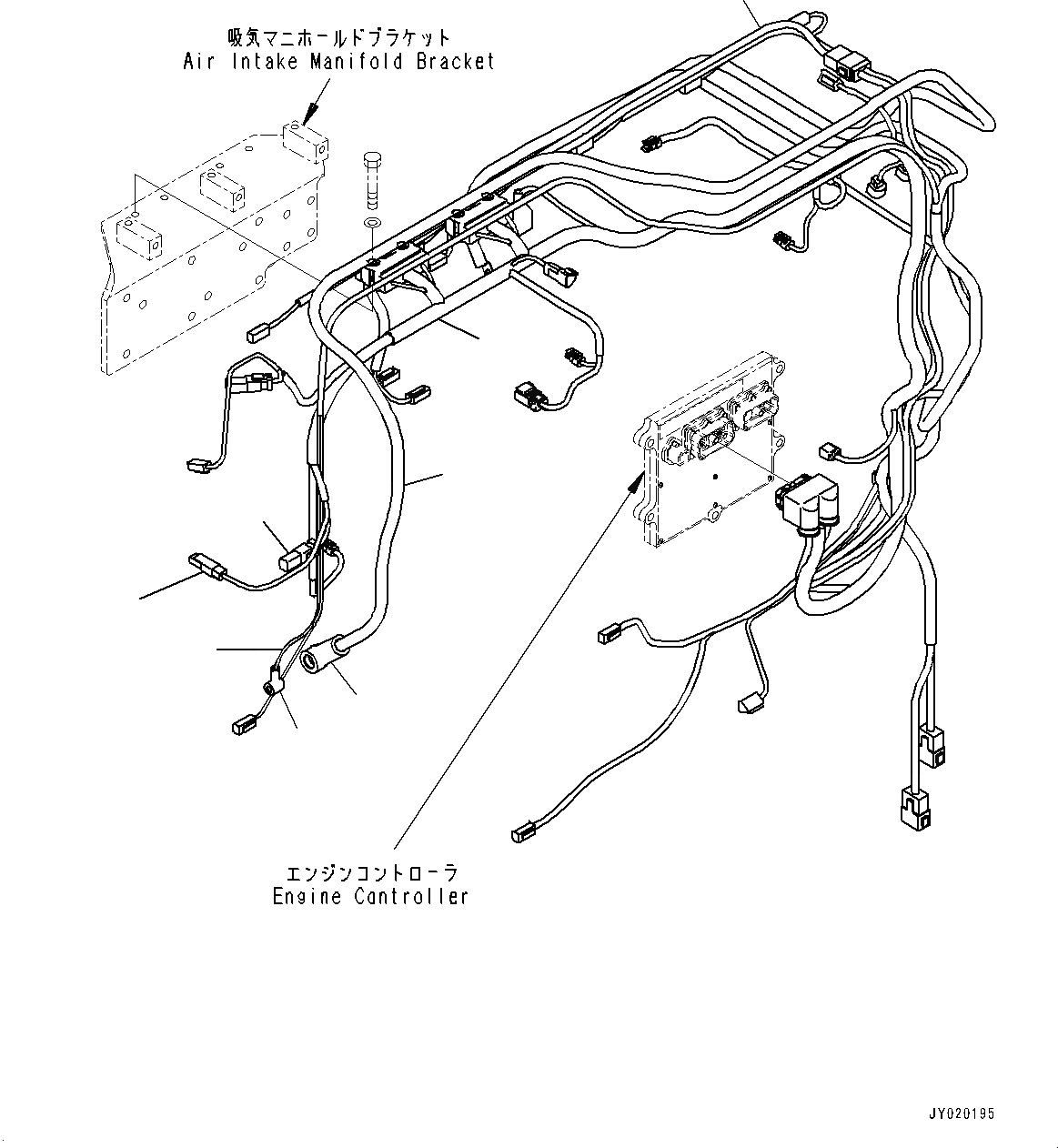 吸気マニホールドブラケット
Air Intake Manifold Bracket

エンジンコントローラ
Engine Controller

JY020195