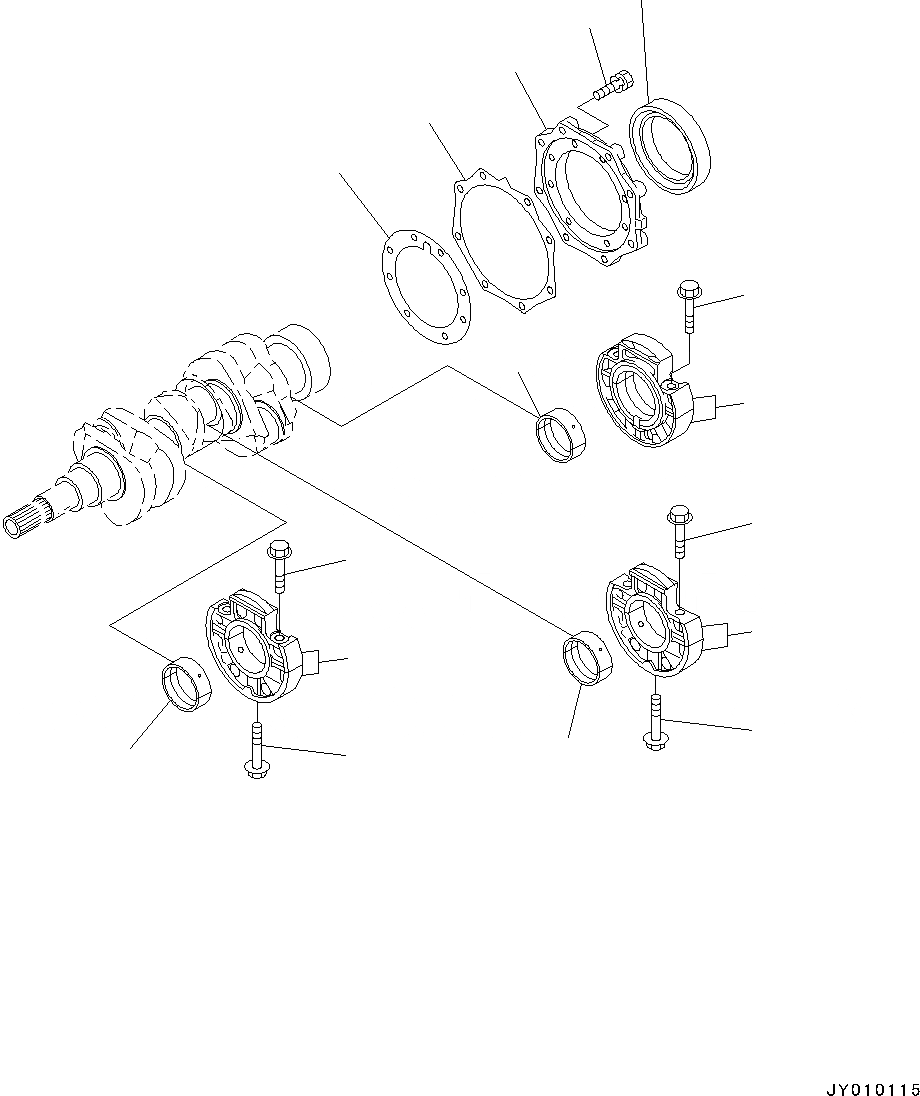 JY010115