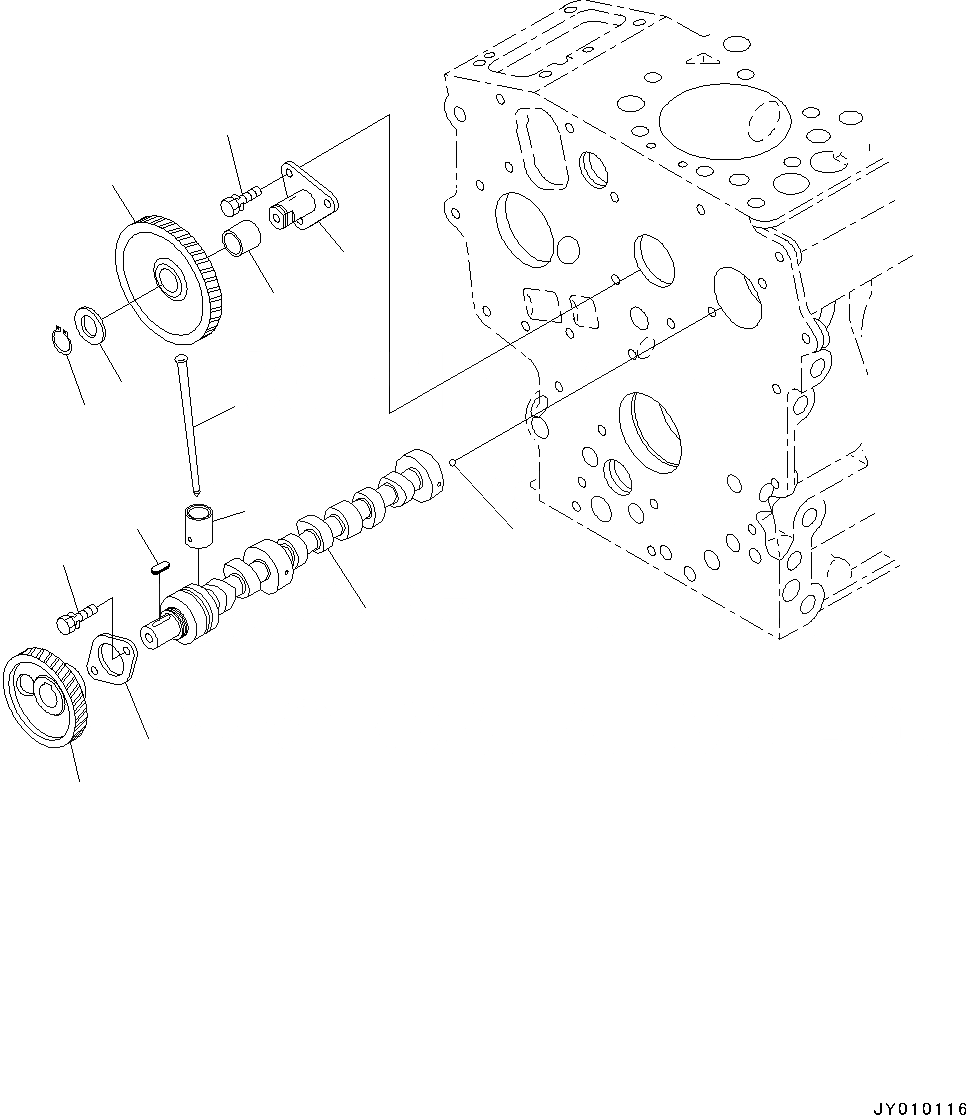 JY010116