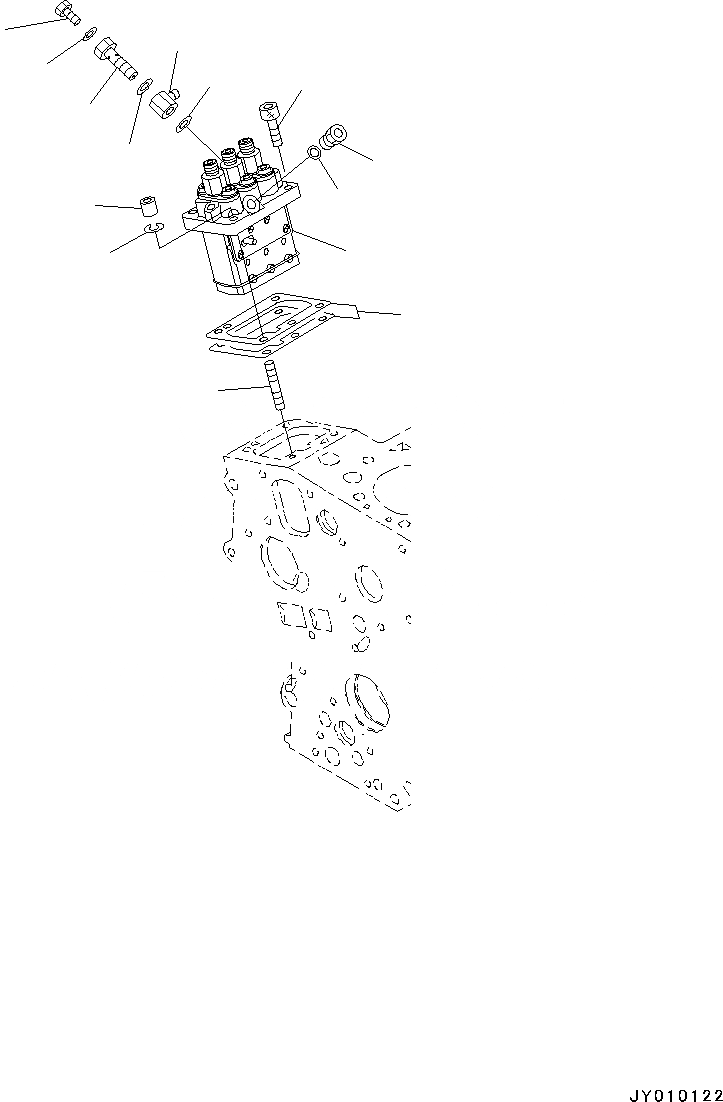 JY010122