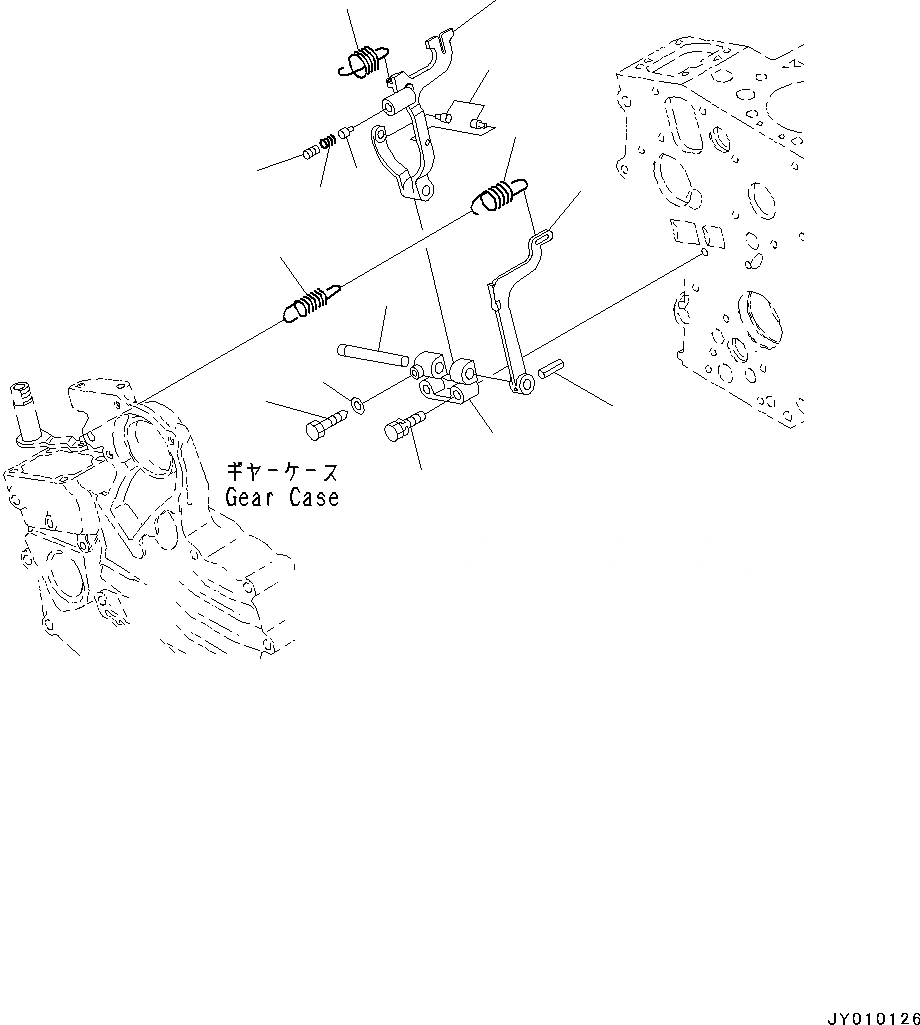 ギヤーケース
Gear Case

JY010126