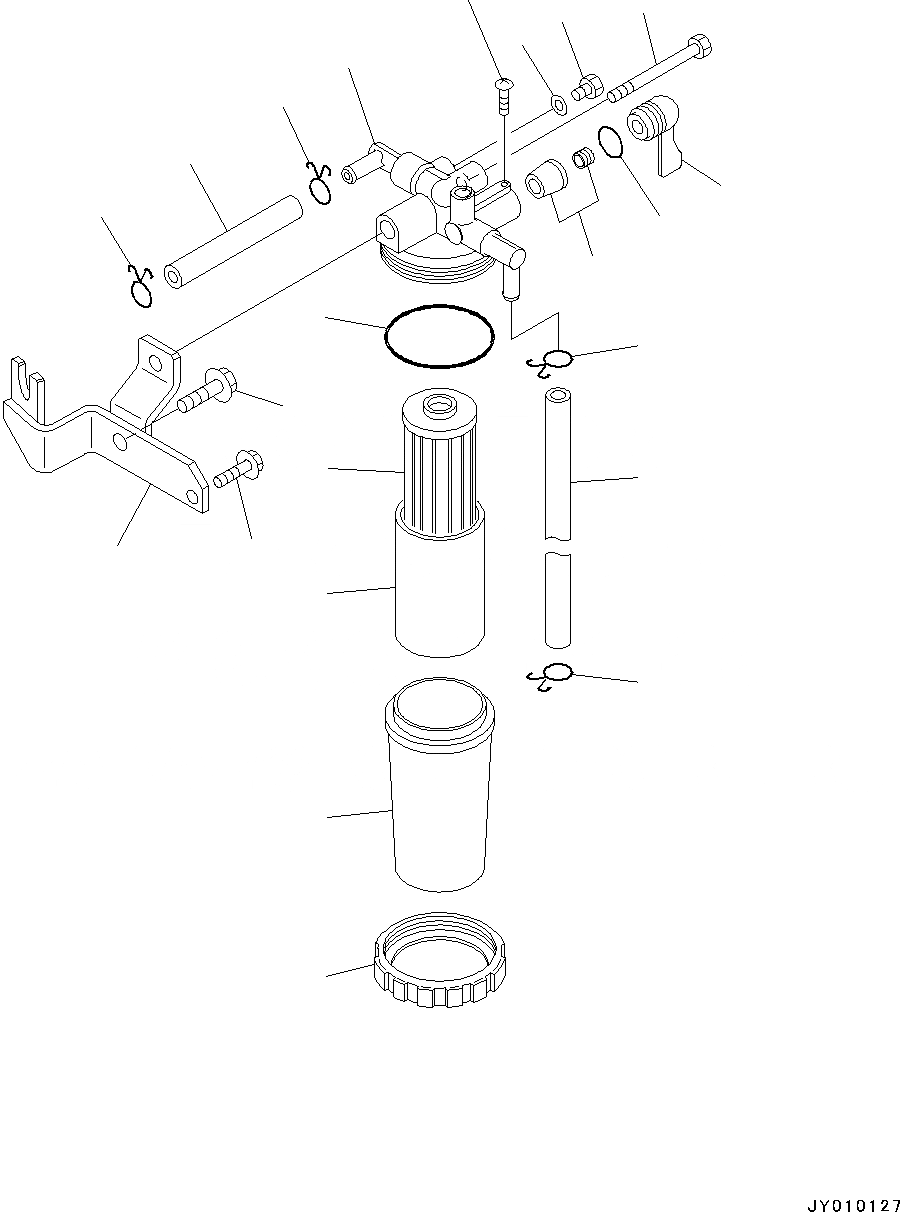 JY010127