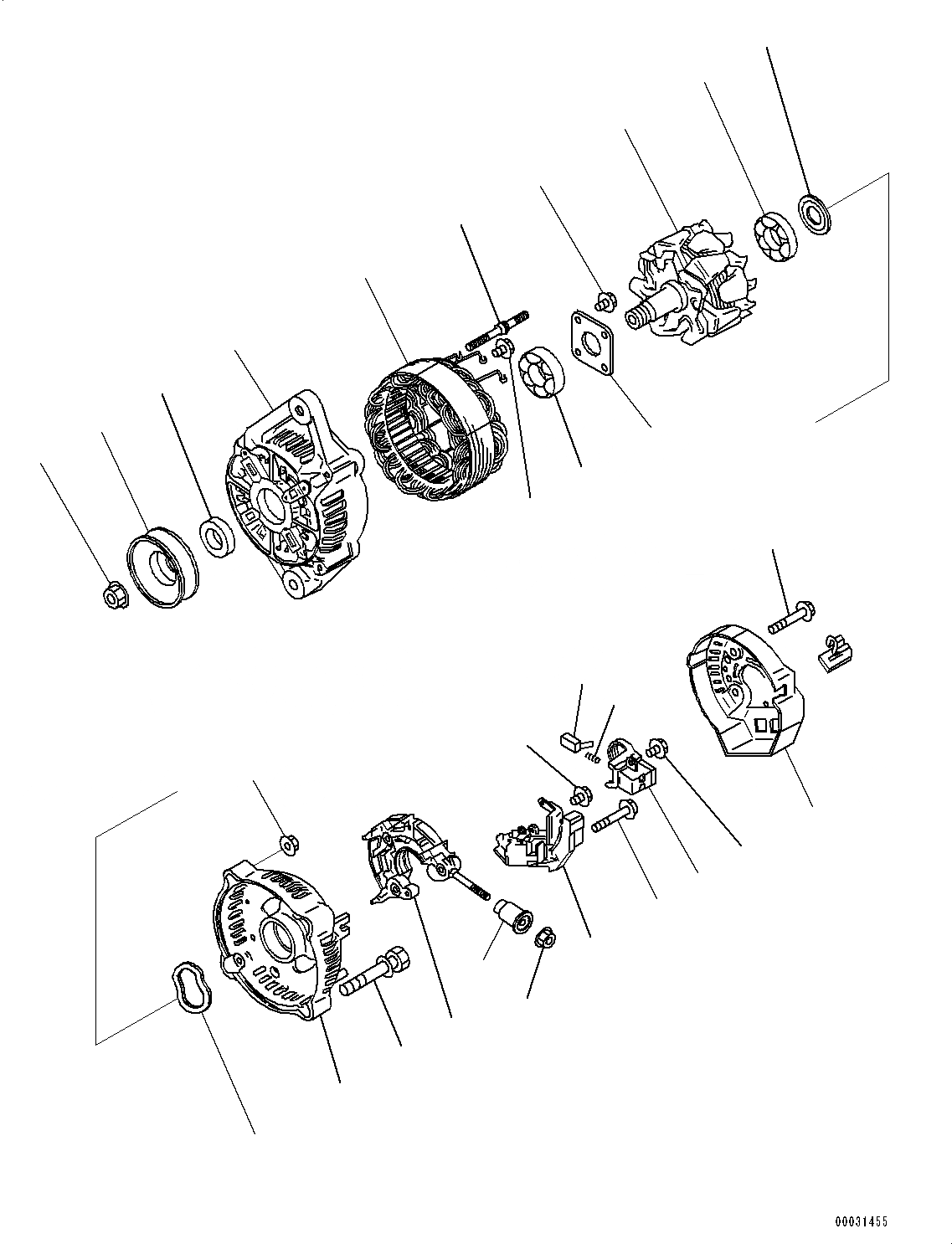 00031455