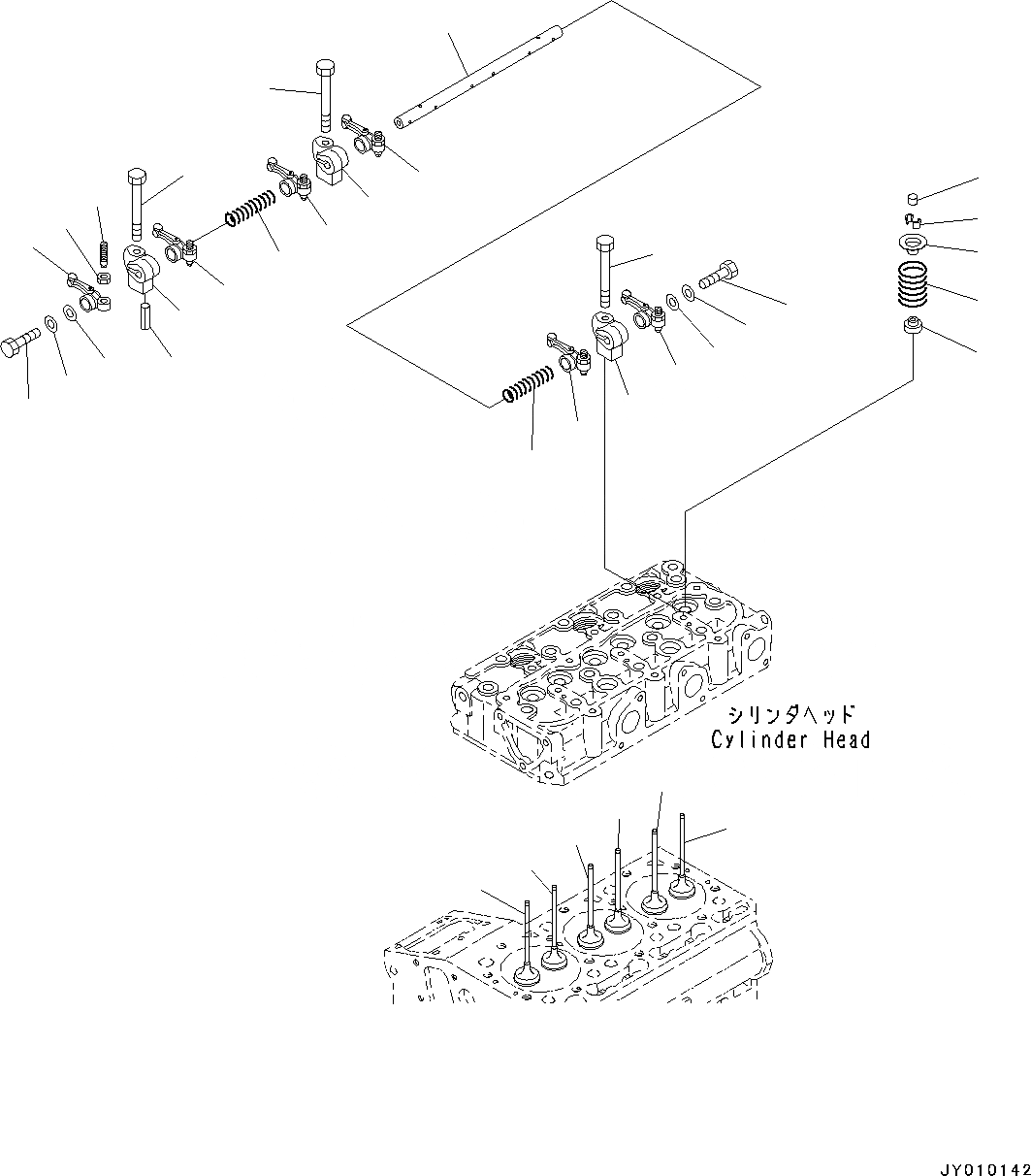 シリンダヘッド
Cylinder Head

JY010142