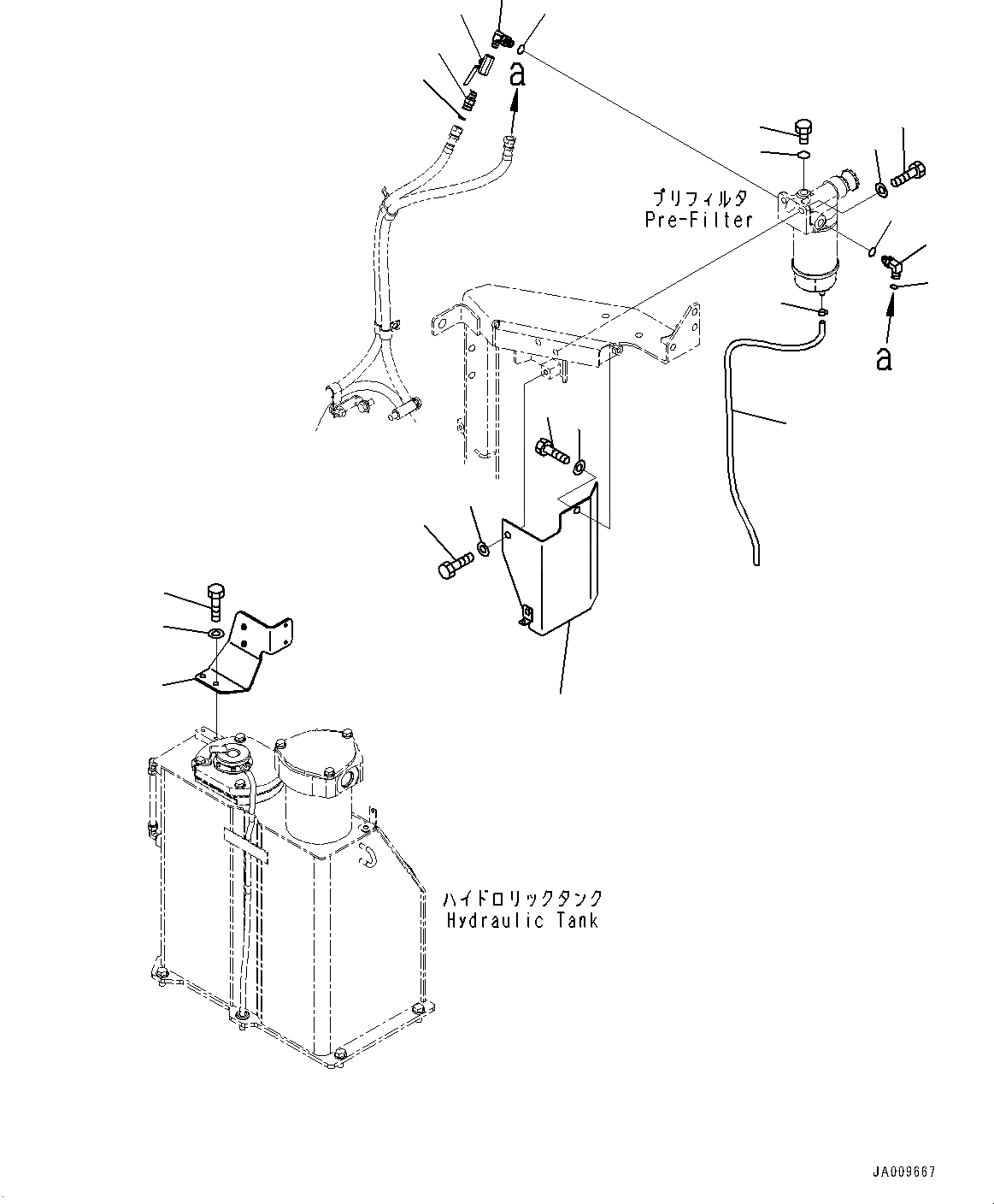 a

プリフィルタ
Pre-Filter

a

ハイドロリックタンク
Hydraulic Tank

JA009667