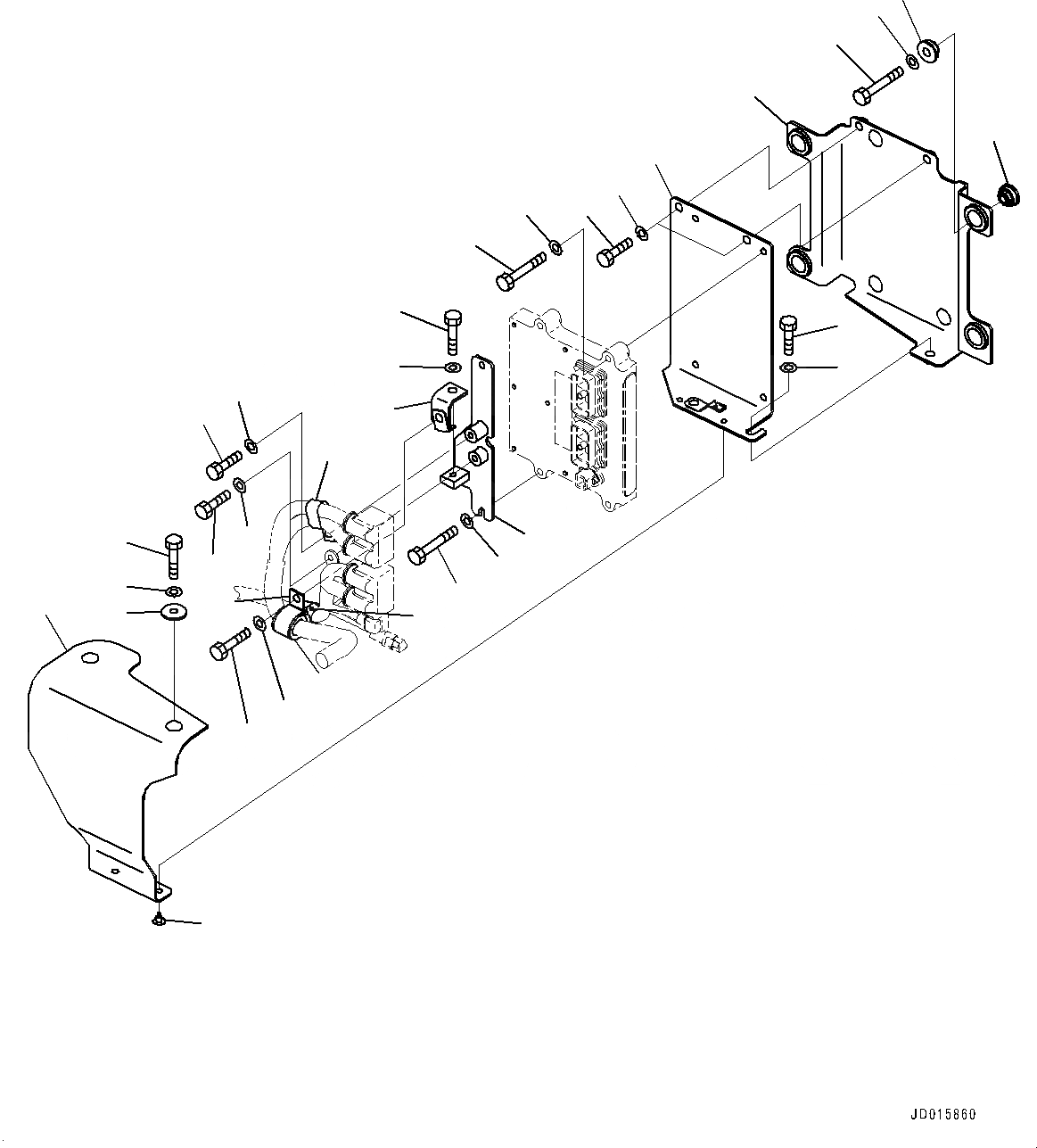 JD015860