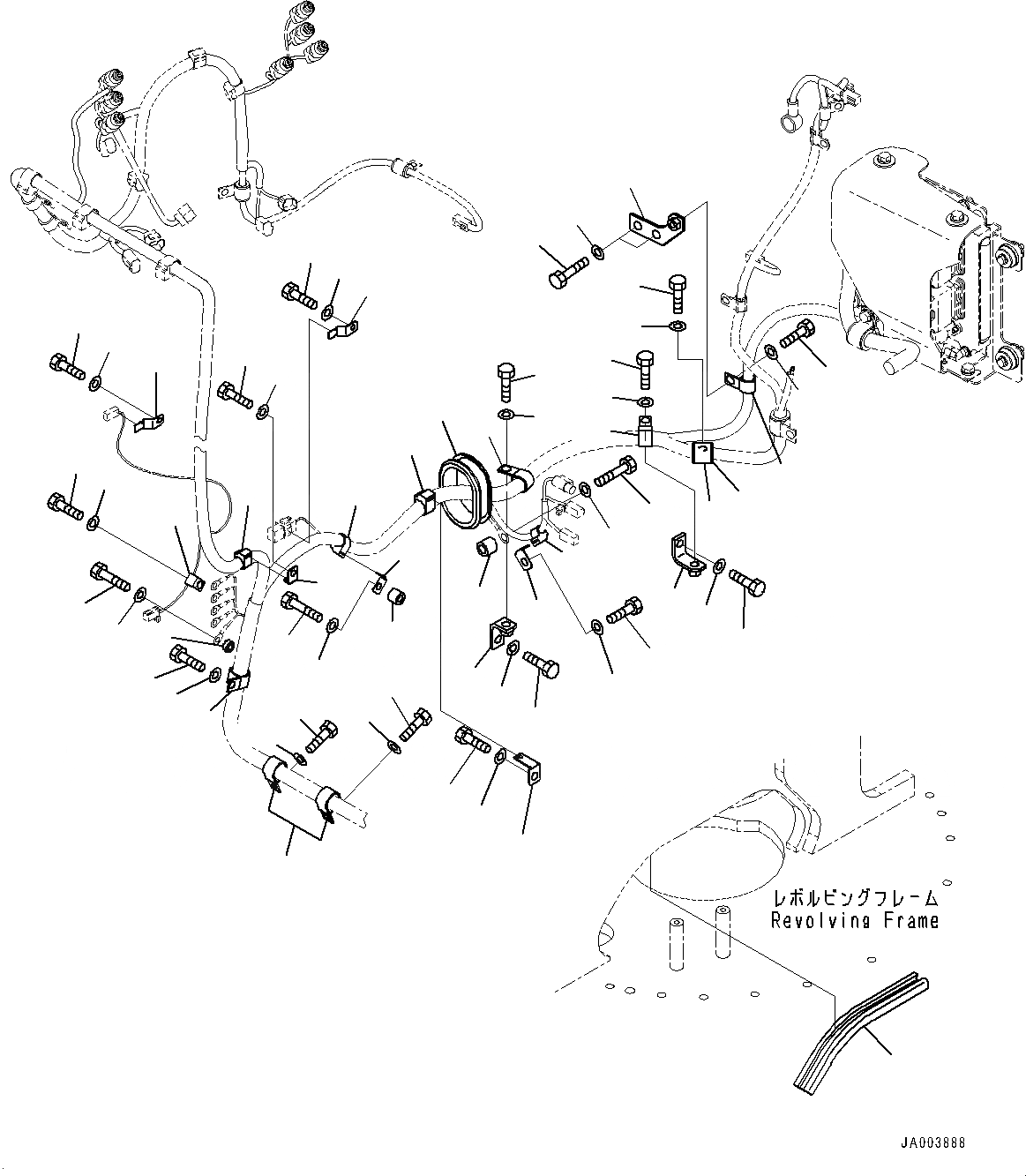 レボルビングフレーム
Revolving Frame

JA003888