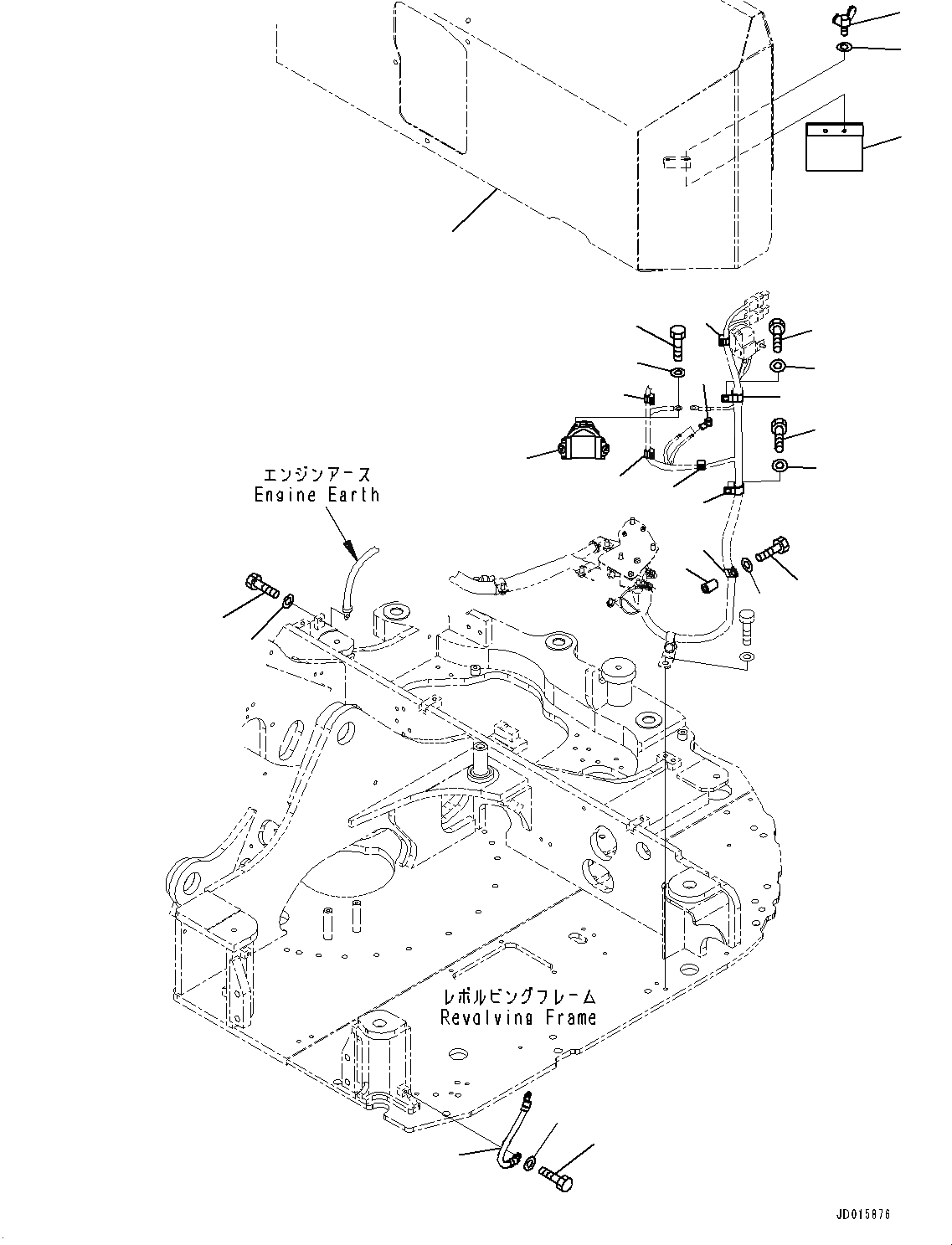 エンジンアース
Engine Earth

レボルビングフレーム
Revolving Frame

JD015876