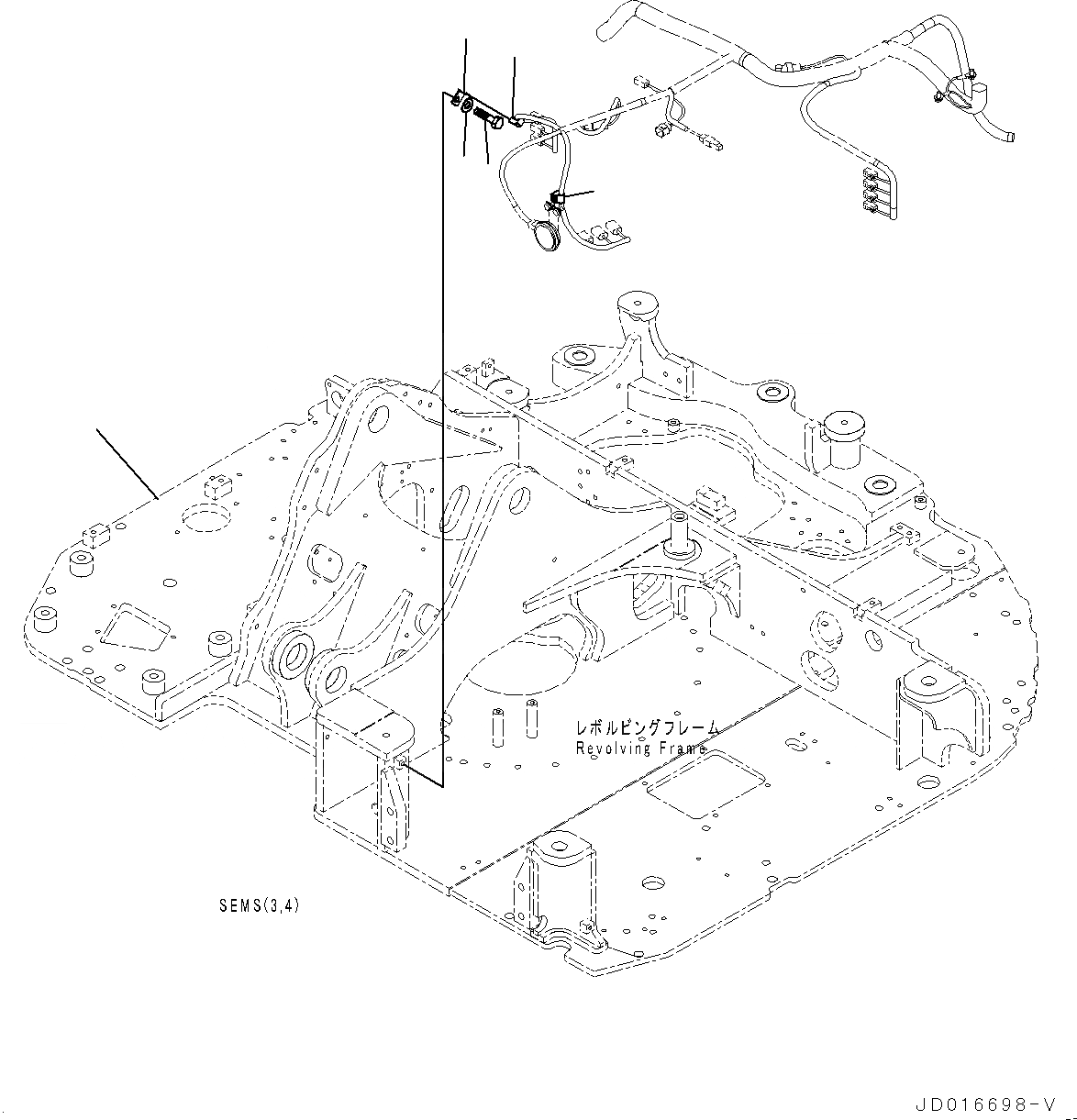 レボルビングフレーム
Revolving Frame

SEMS(3,4)

JD016698-V