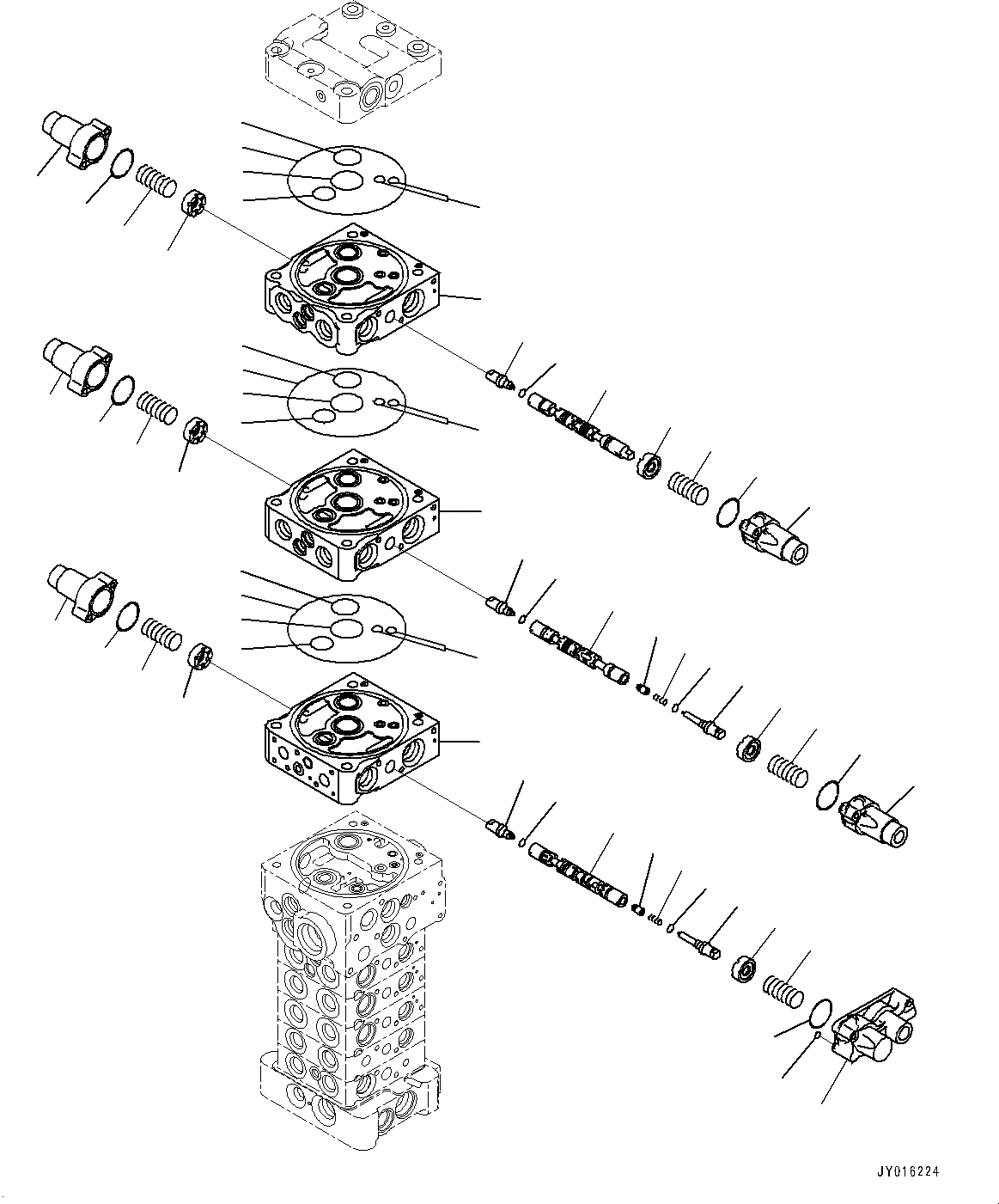 JY016224