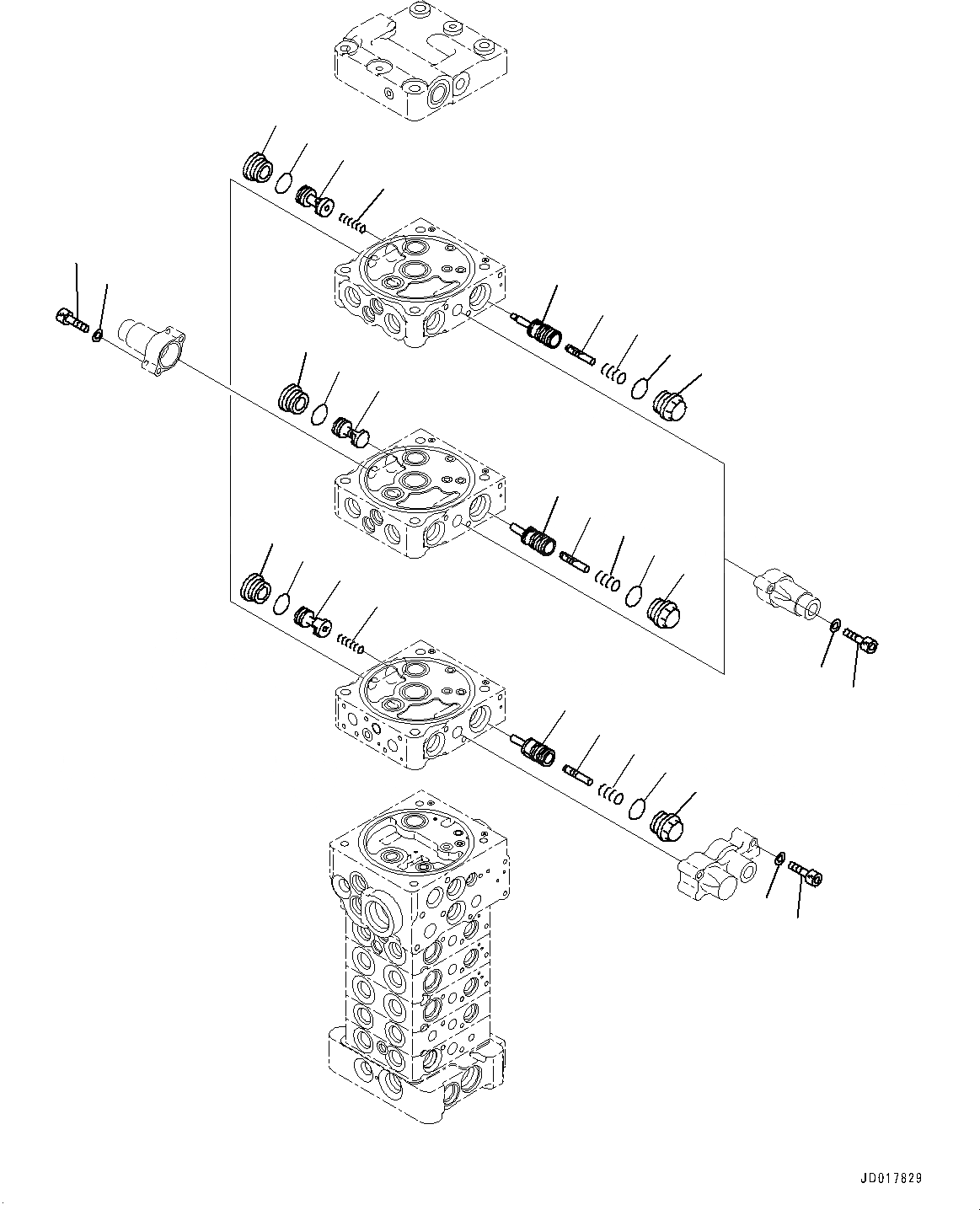 JD017829