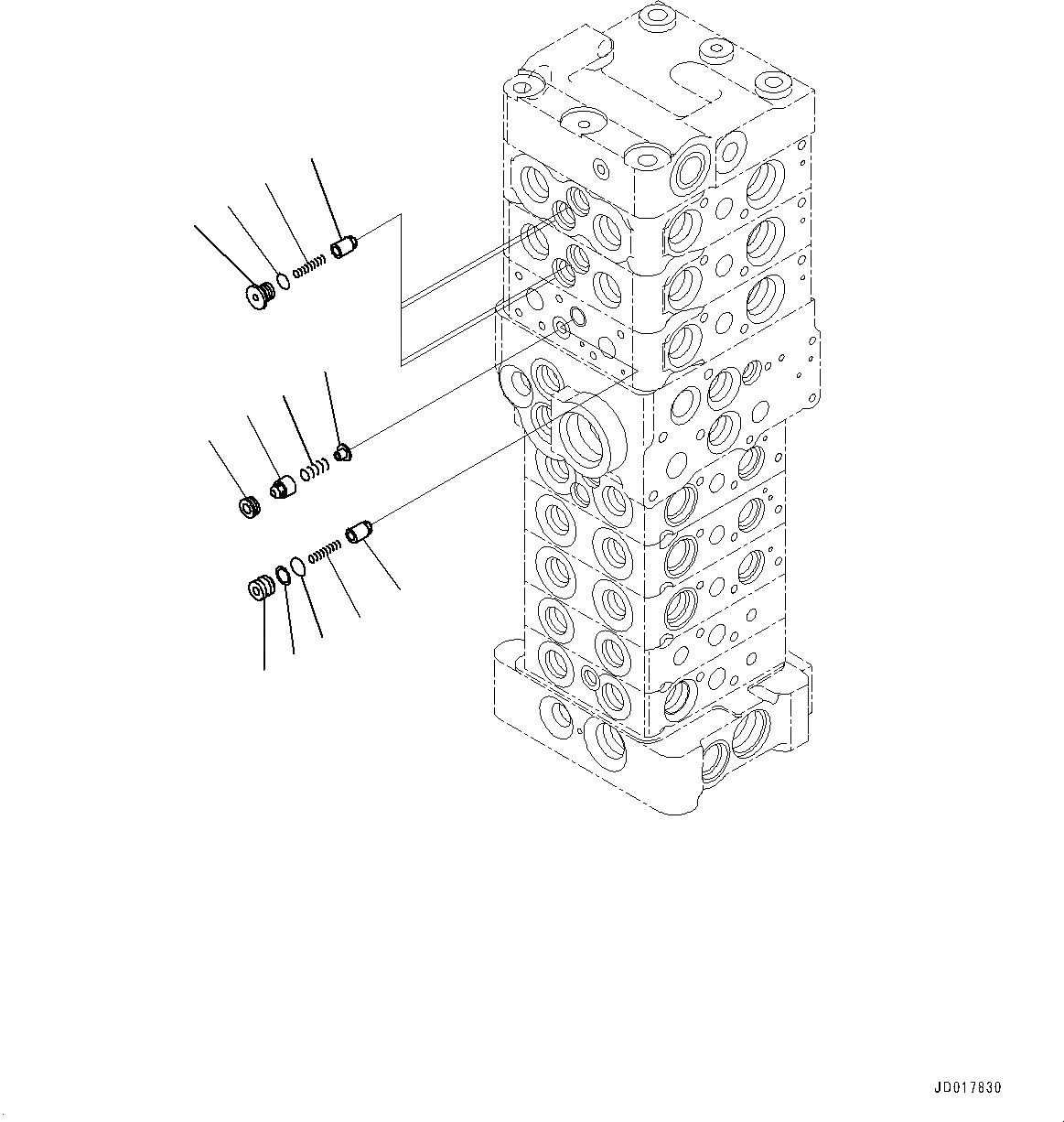 JD017830