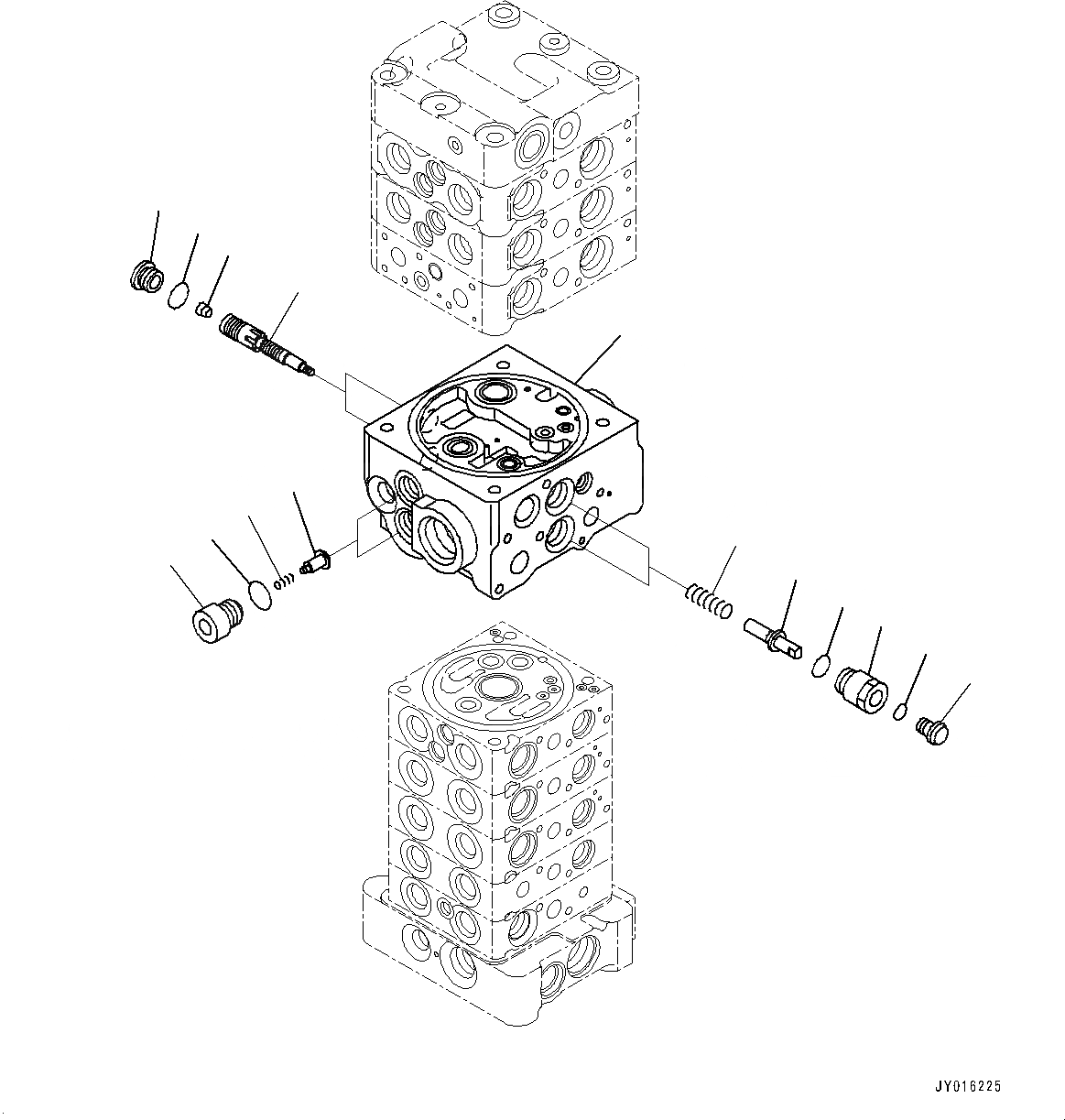 JY016225