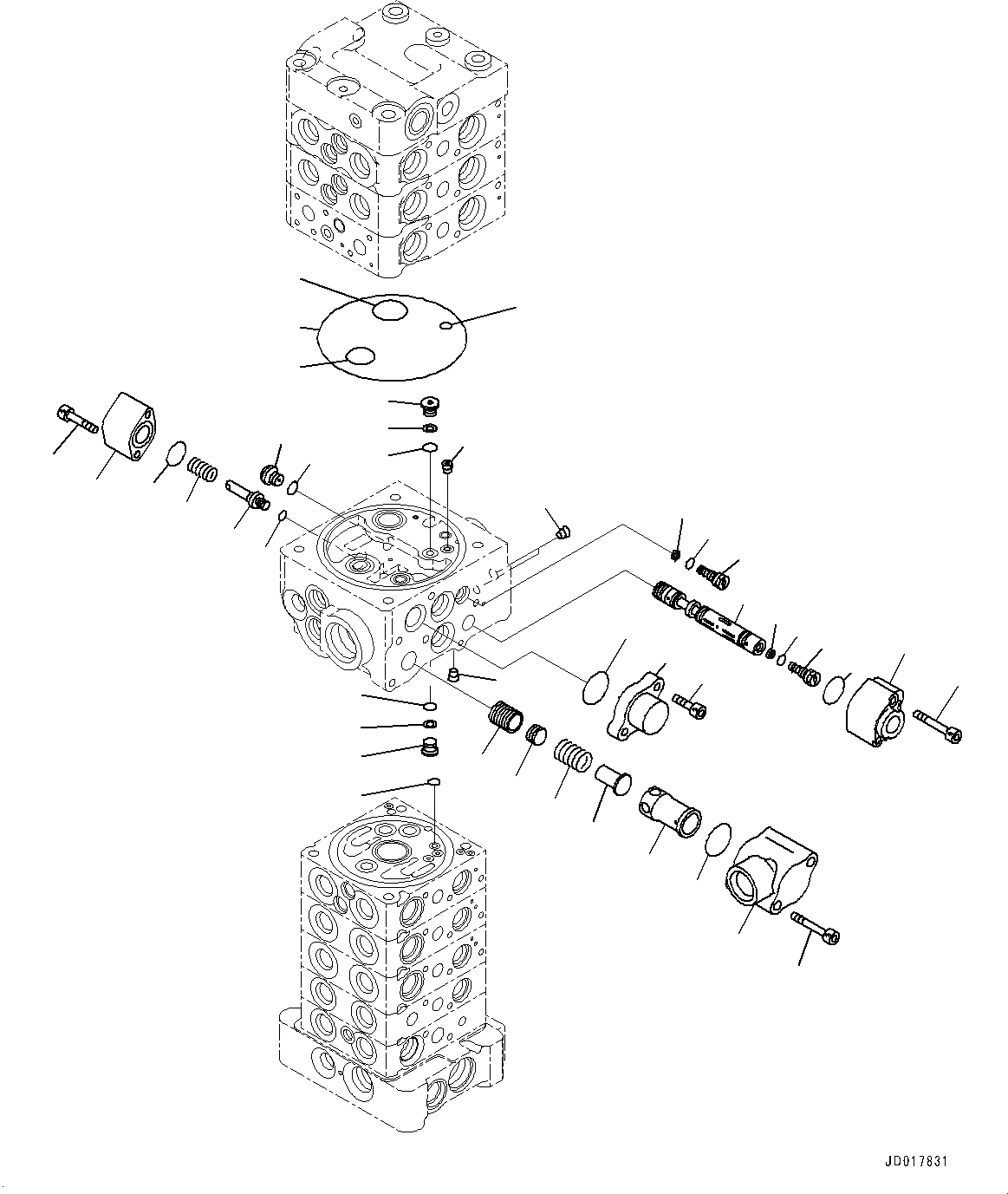 JD017831