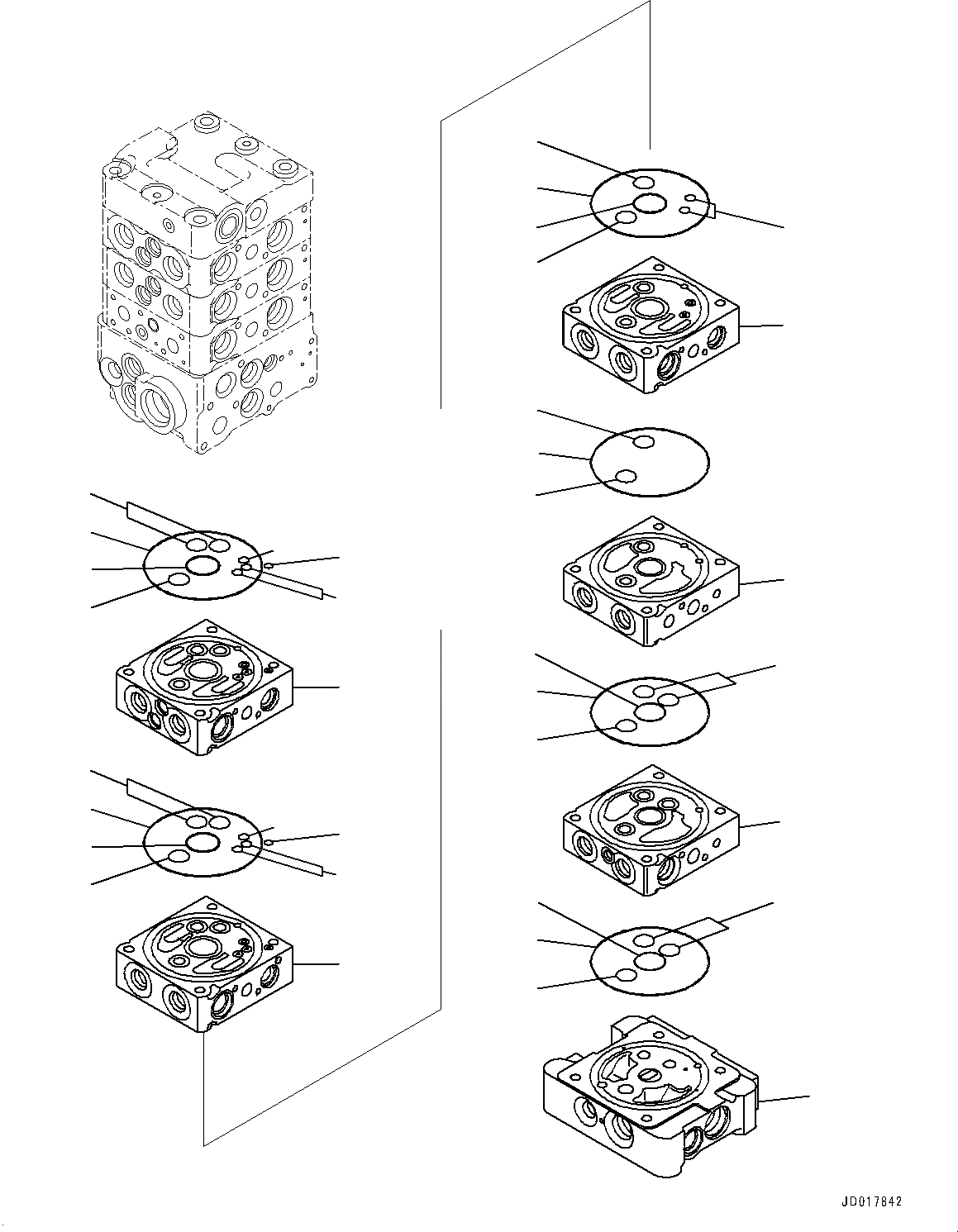 JD017842