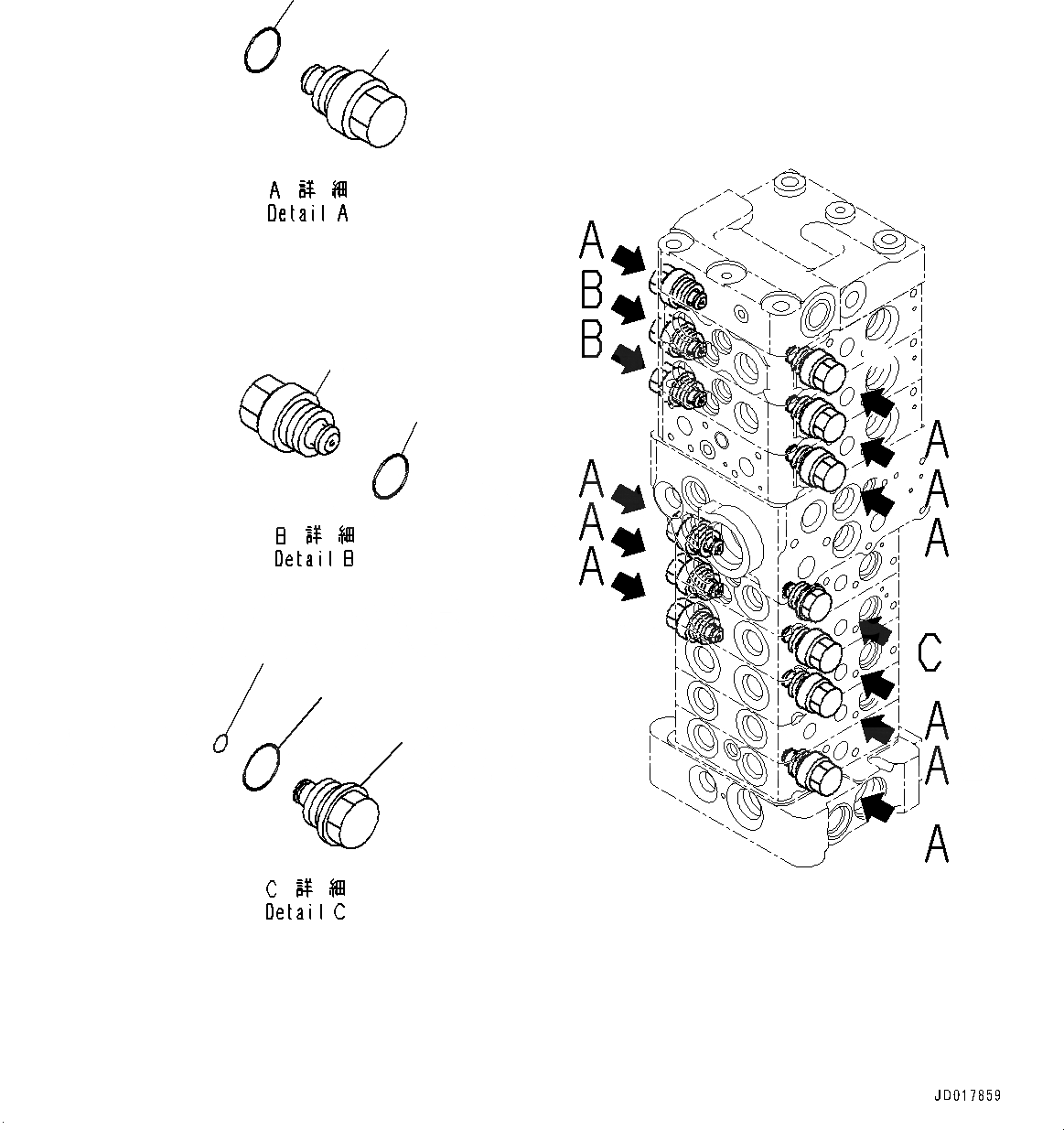 A 詳 細
Detail A

B 詳 細
Detail B

C 詳 細
Detail C

A
B
B
A
A
A

A
A
A
C
A
A
A

JD017859