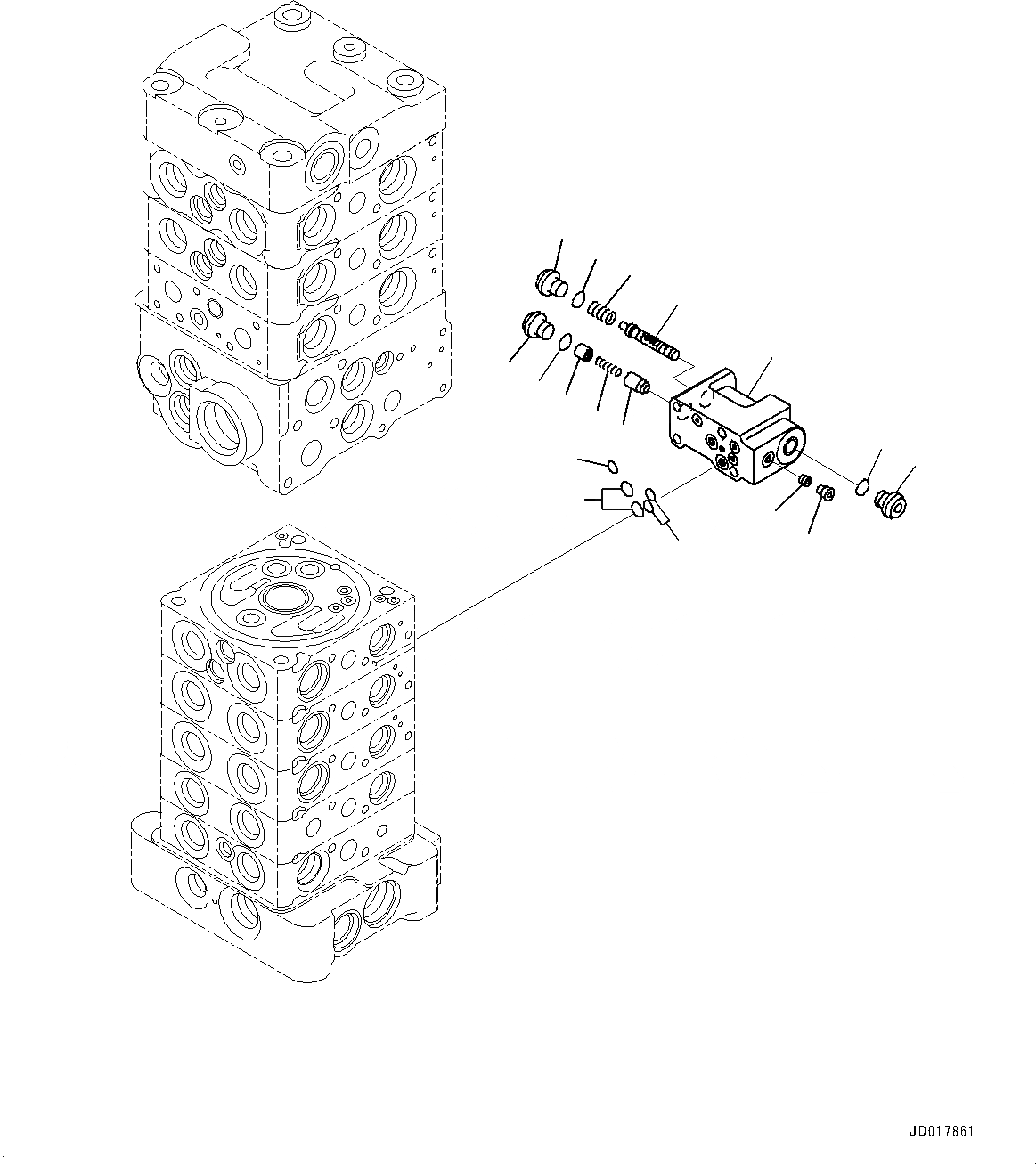 JD017861