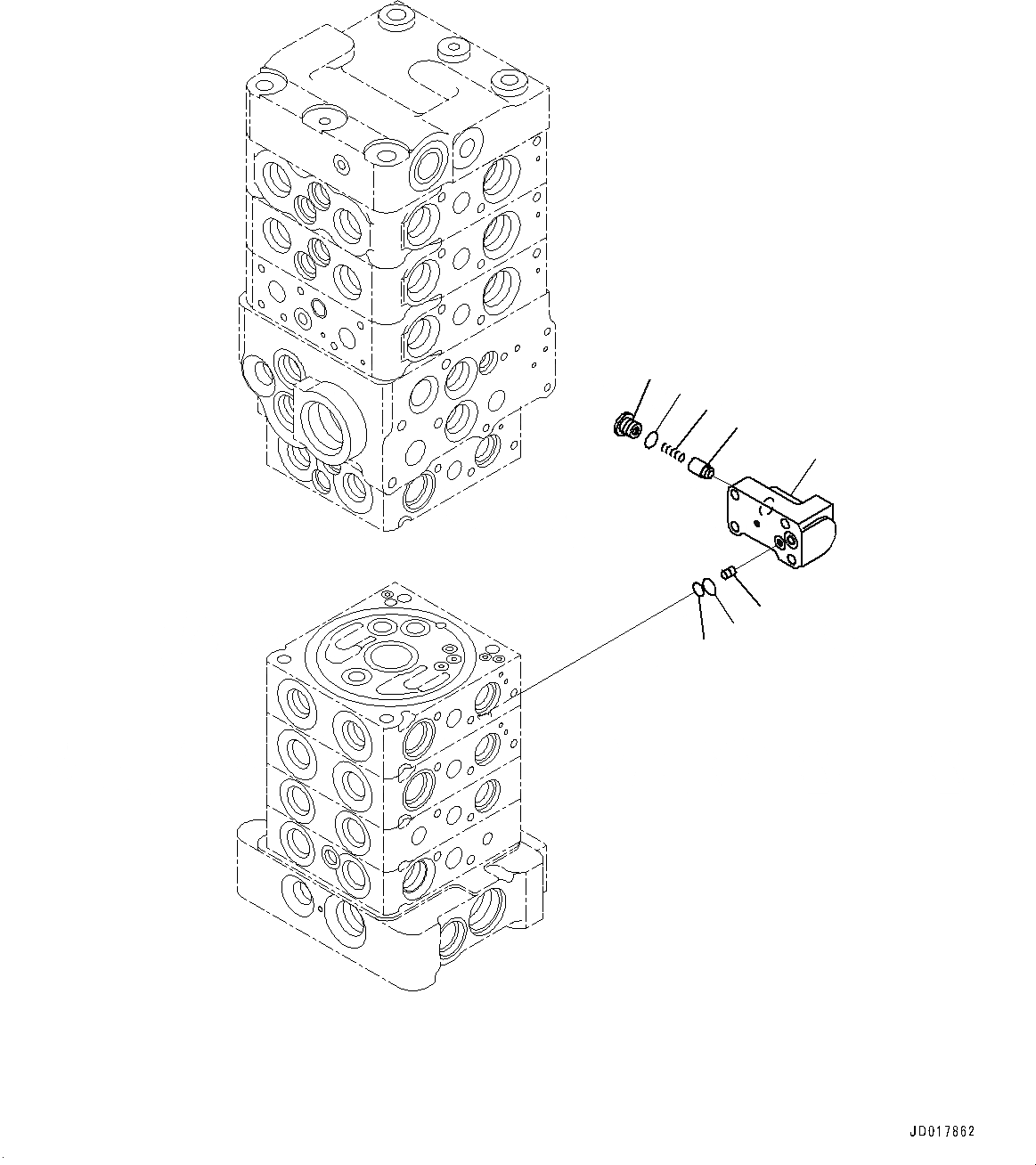 JD017862