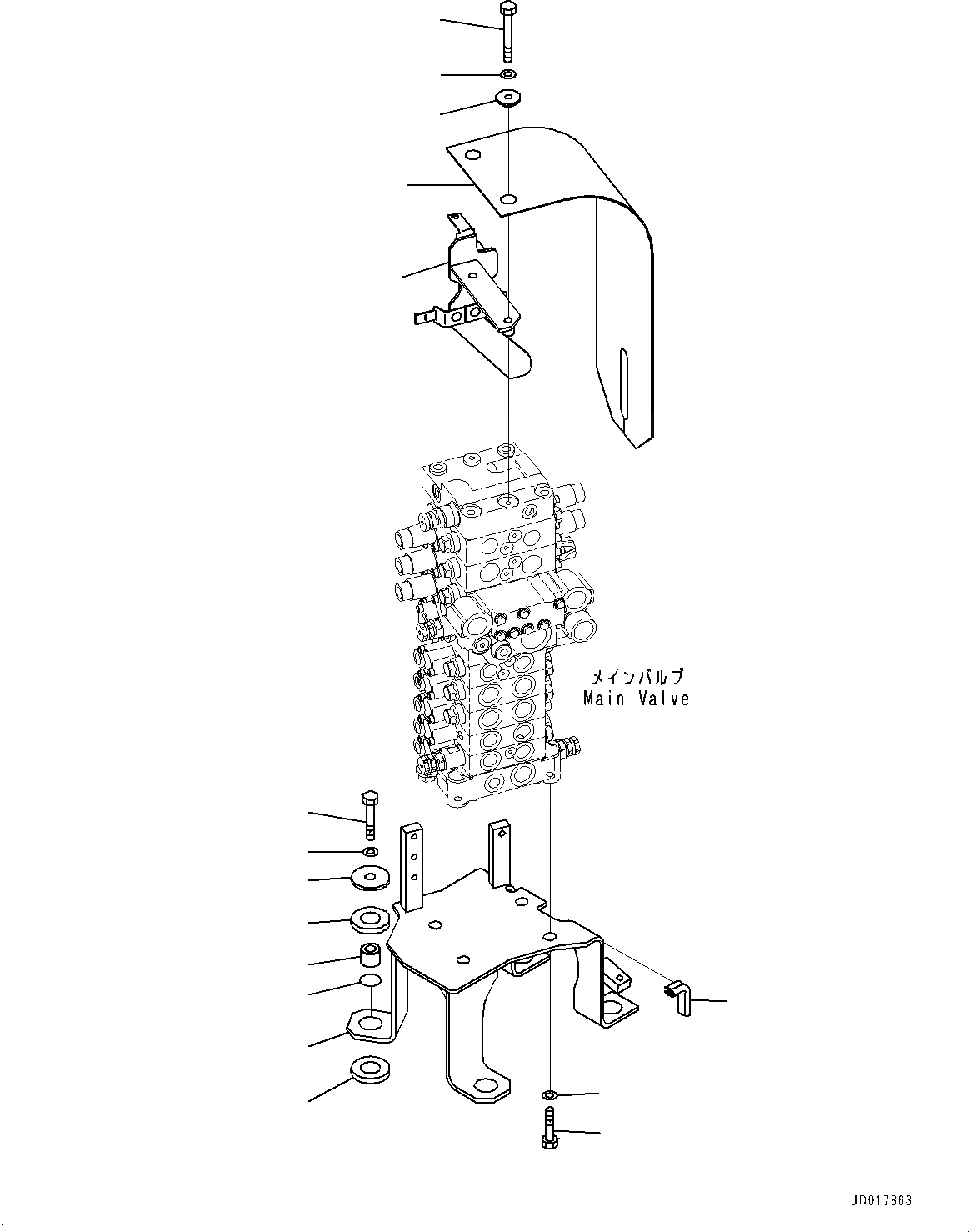 メインバルブ
Main Valve

JD017863