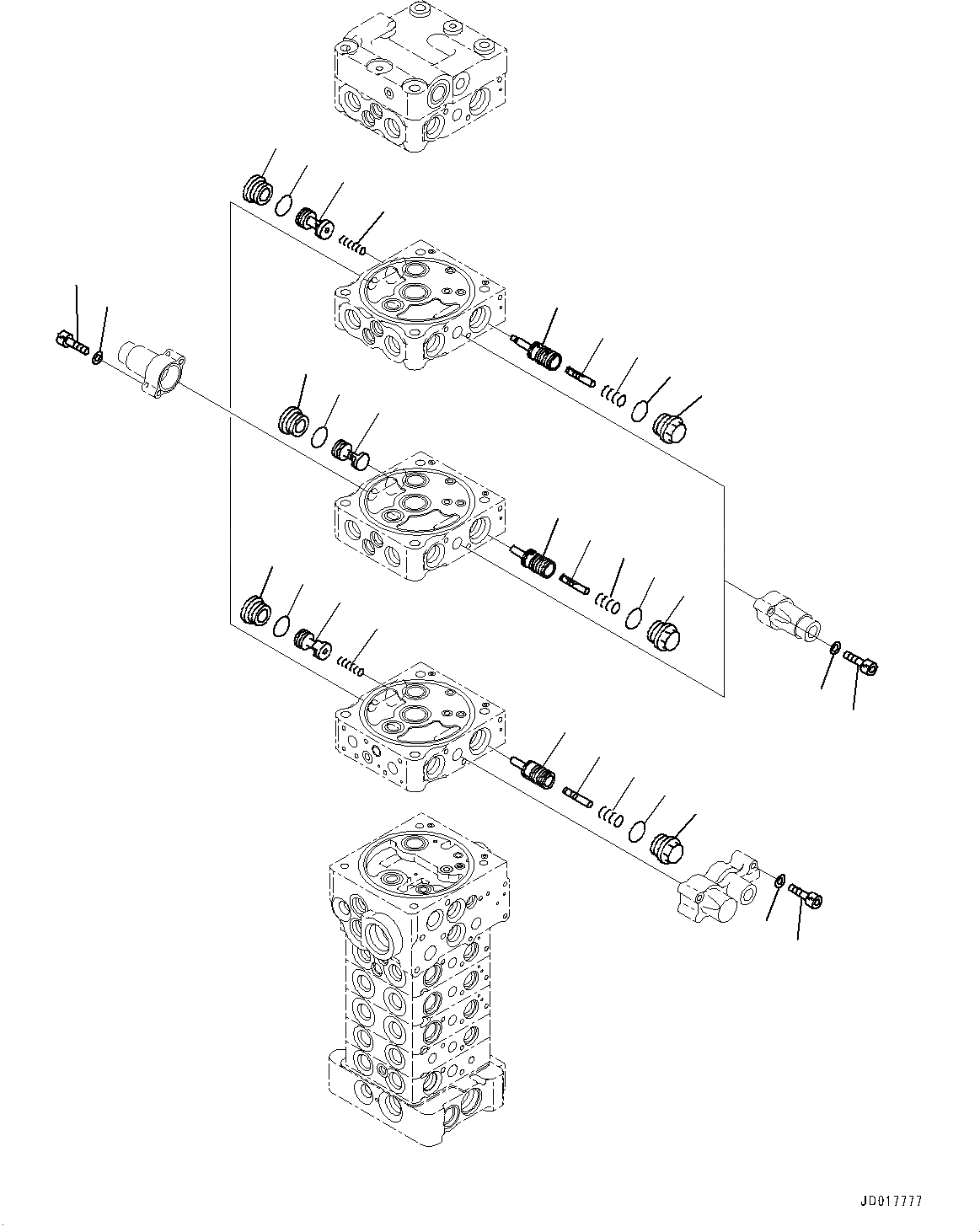 JD017777