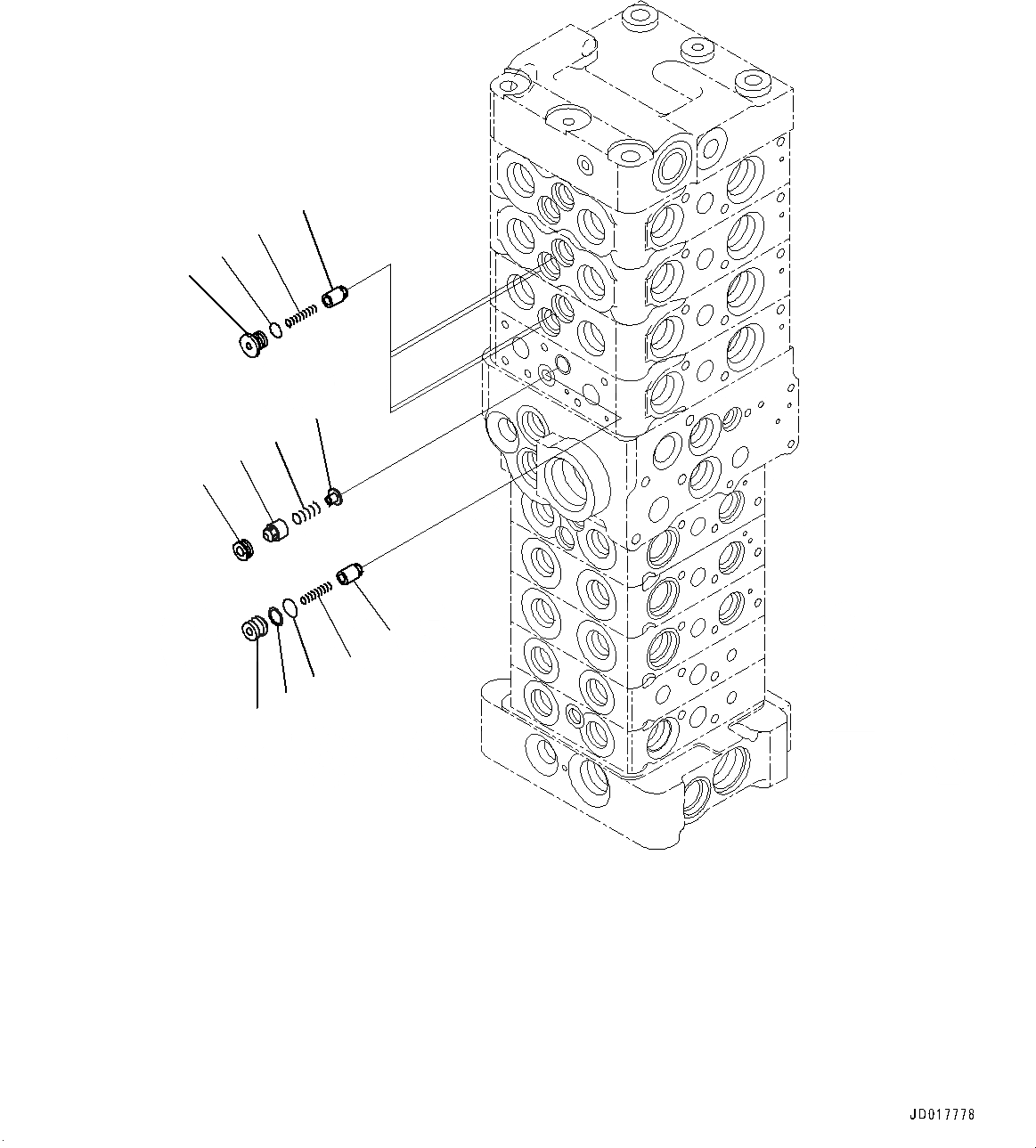 JD017778