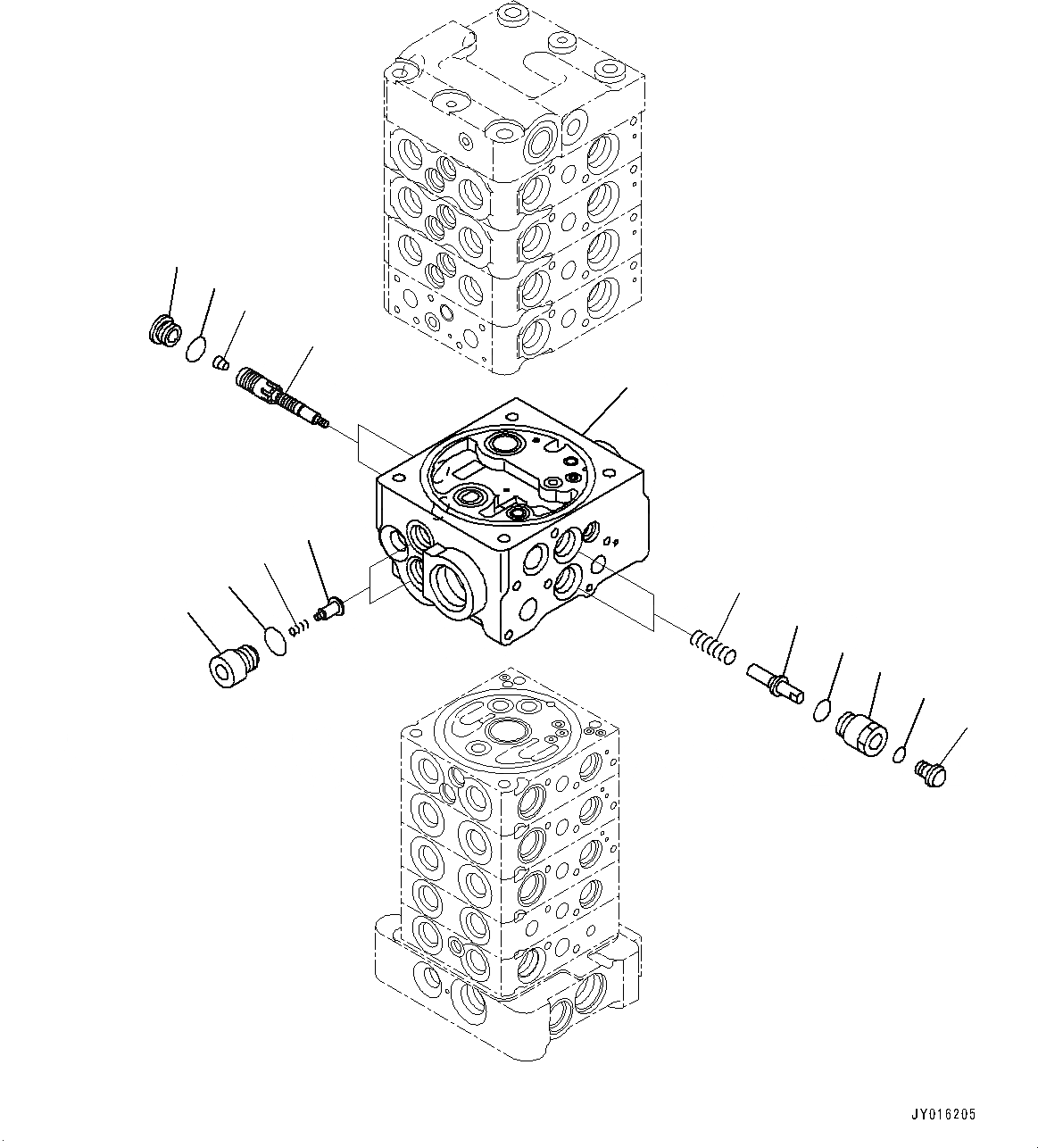 JY016205