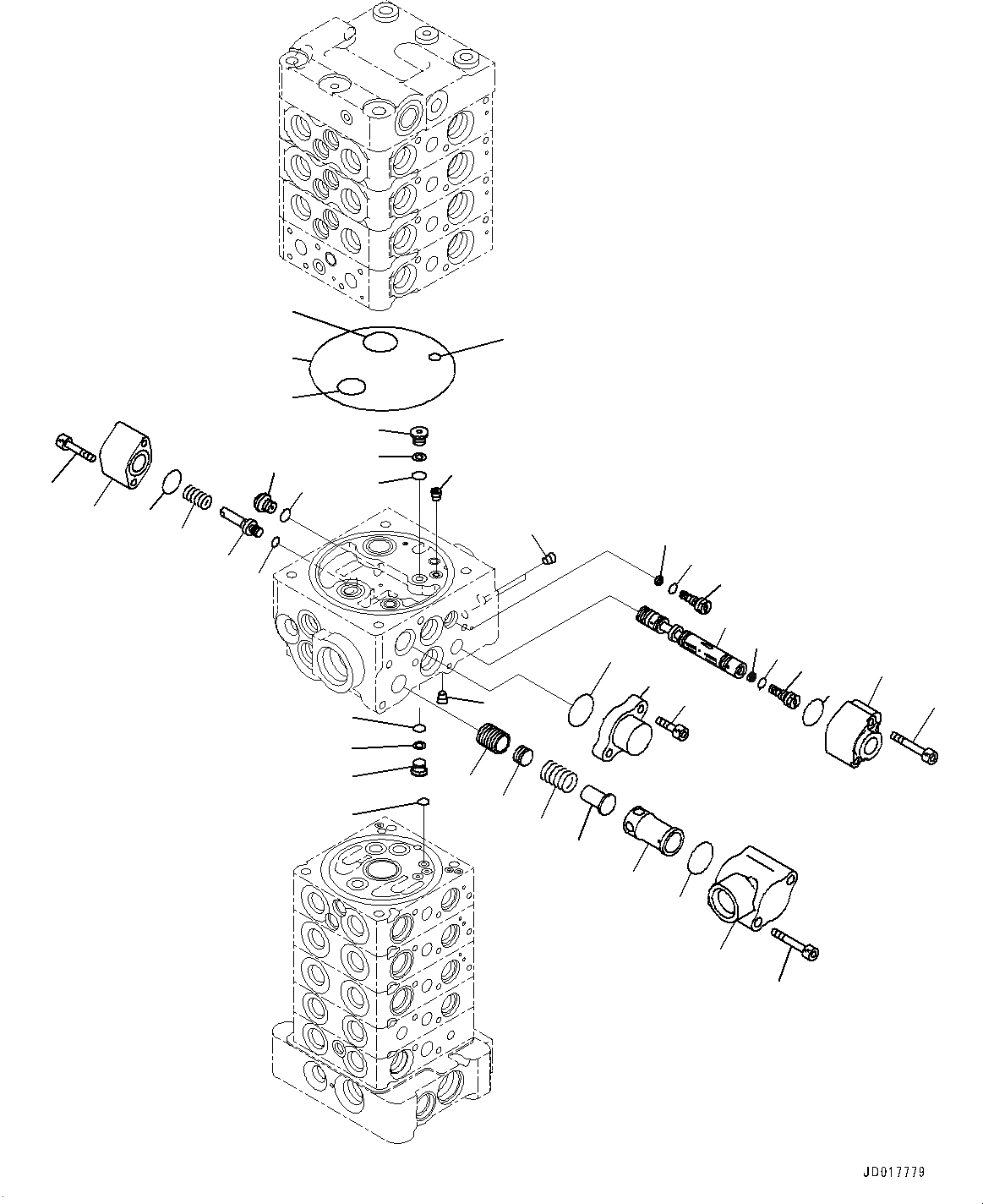 JD017779