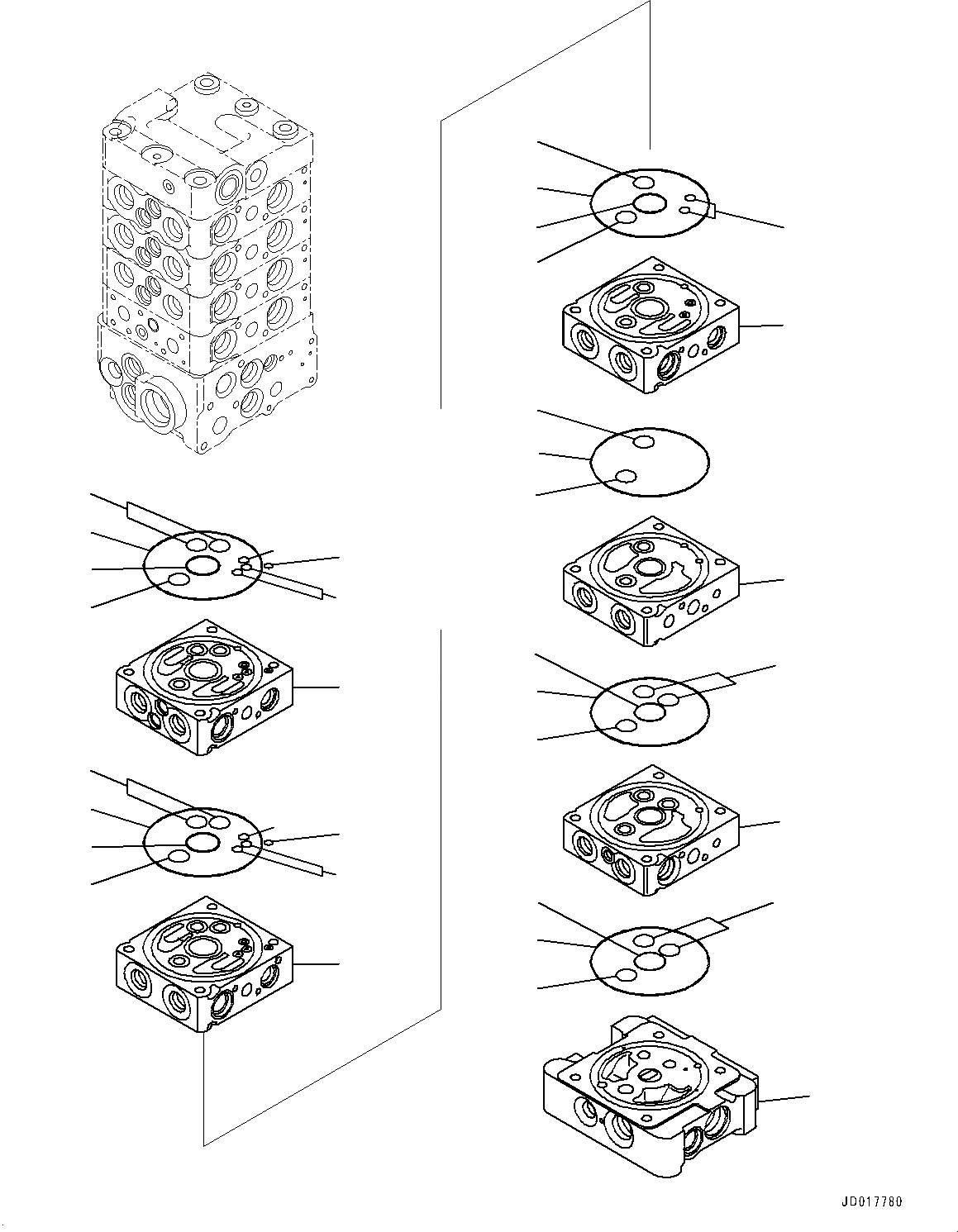 JD017780