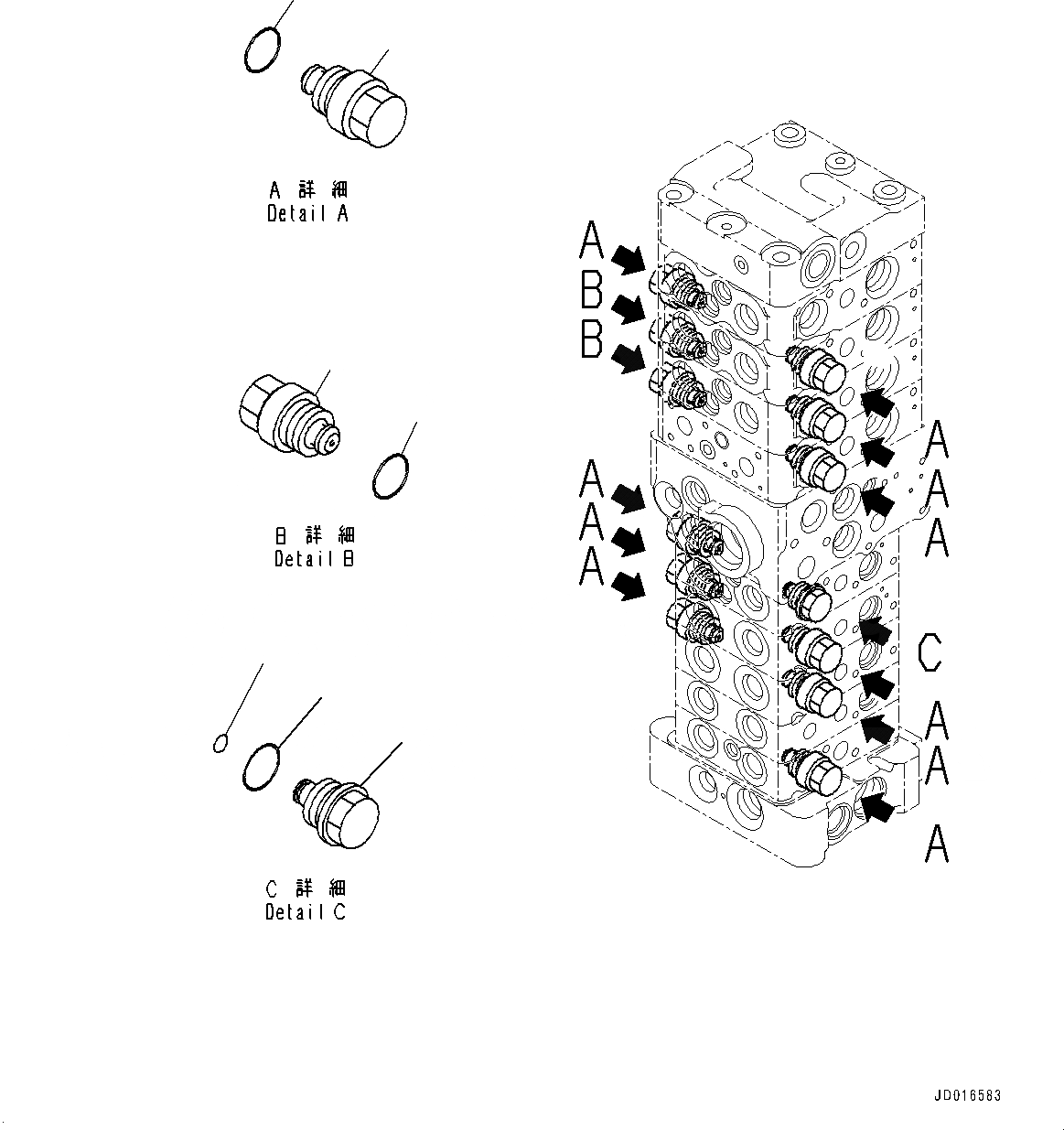 A 詳 細
Detail A

B 詳 細
Detail B

C 詳 細
Detail C

A
B
B

A
A
A

A
A
A

C

A
A
A

JD016583