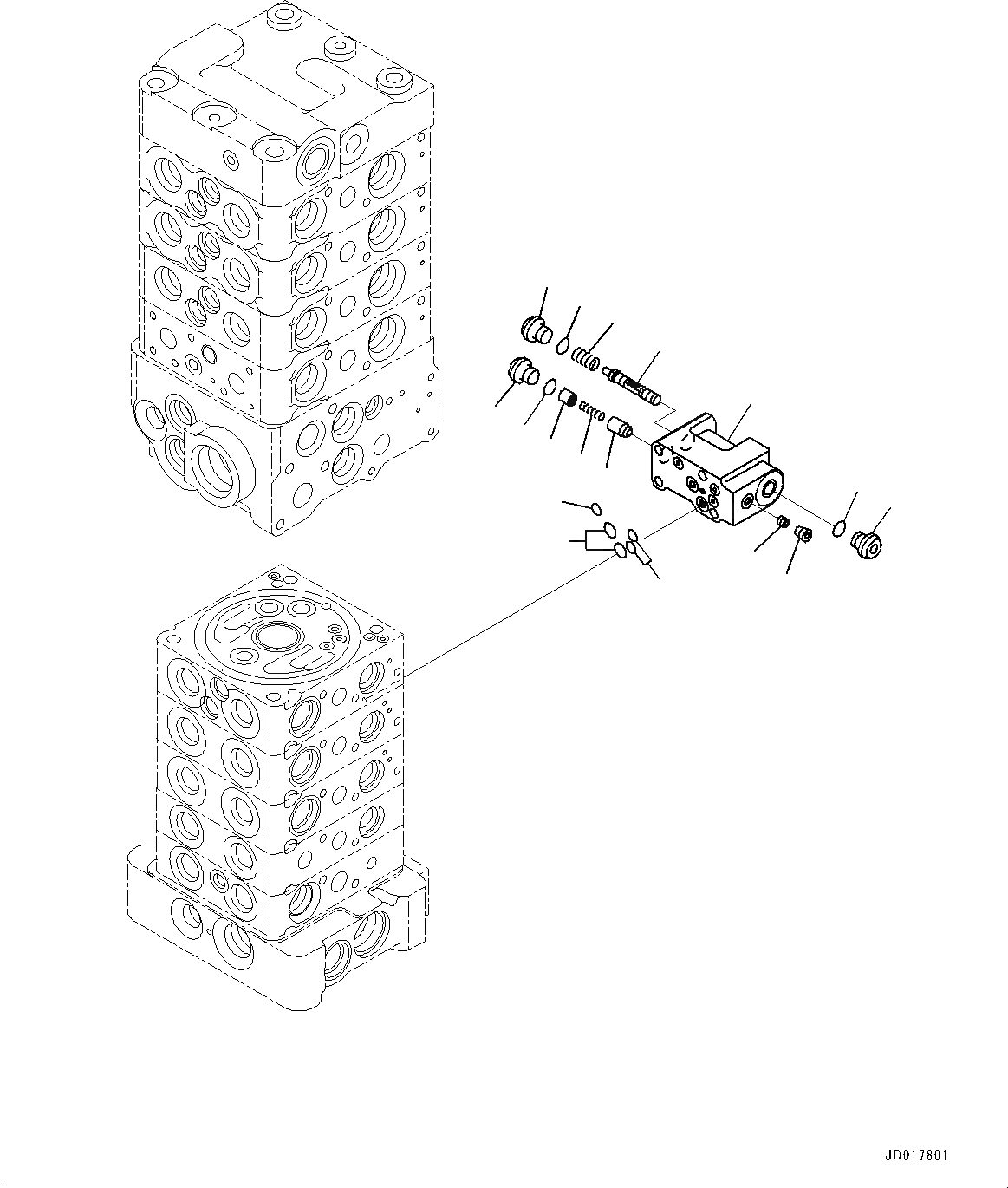 JD017801