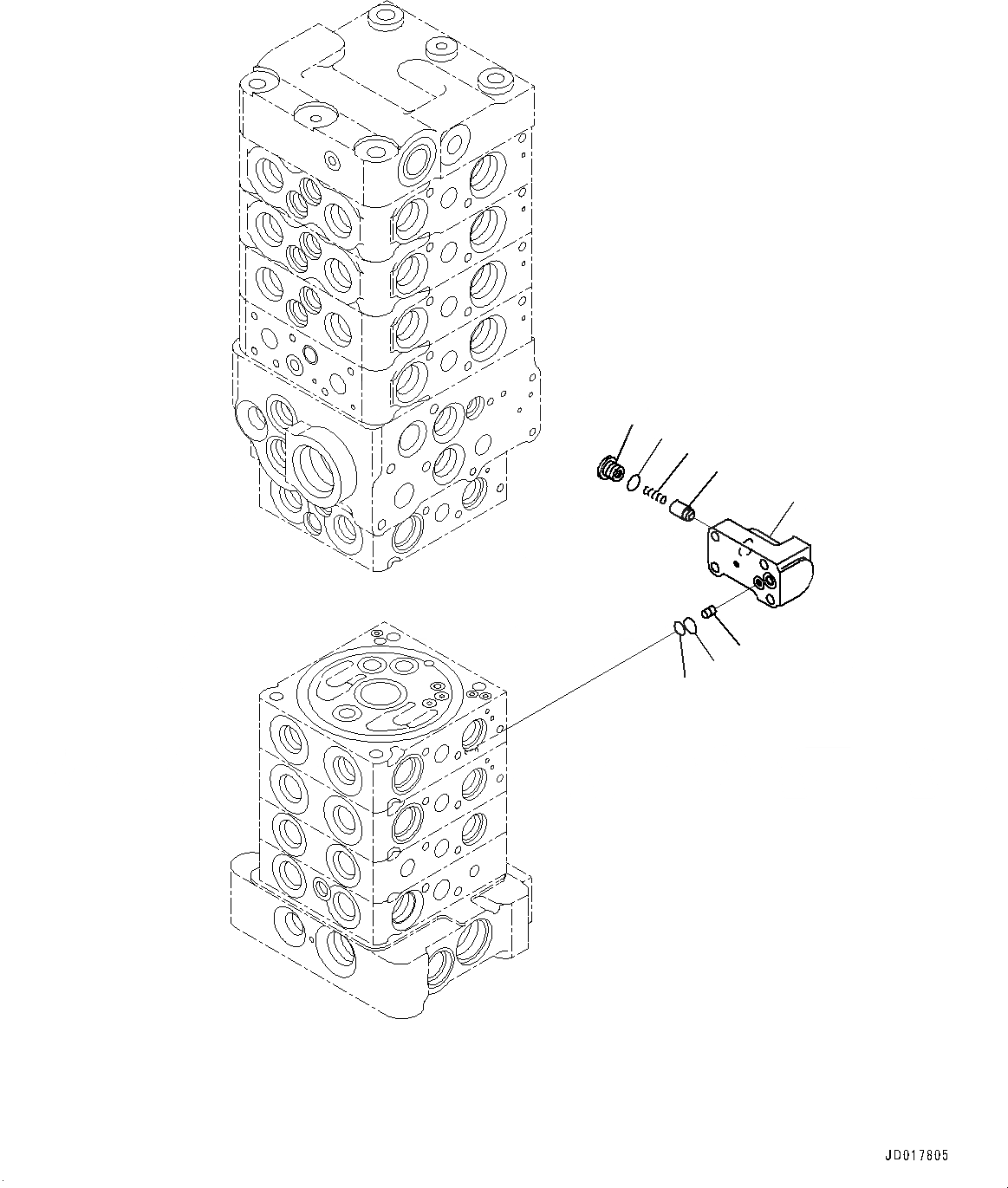 JD017805