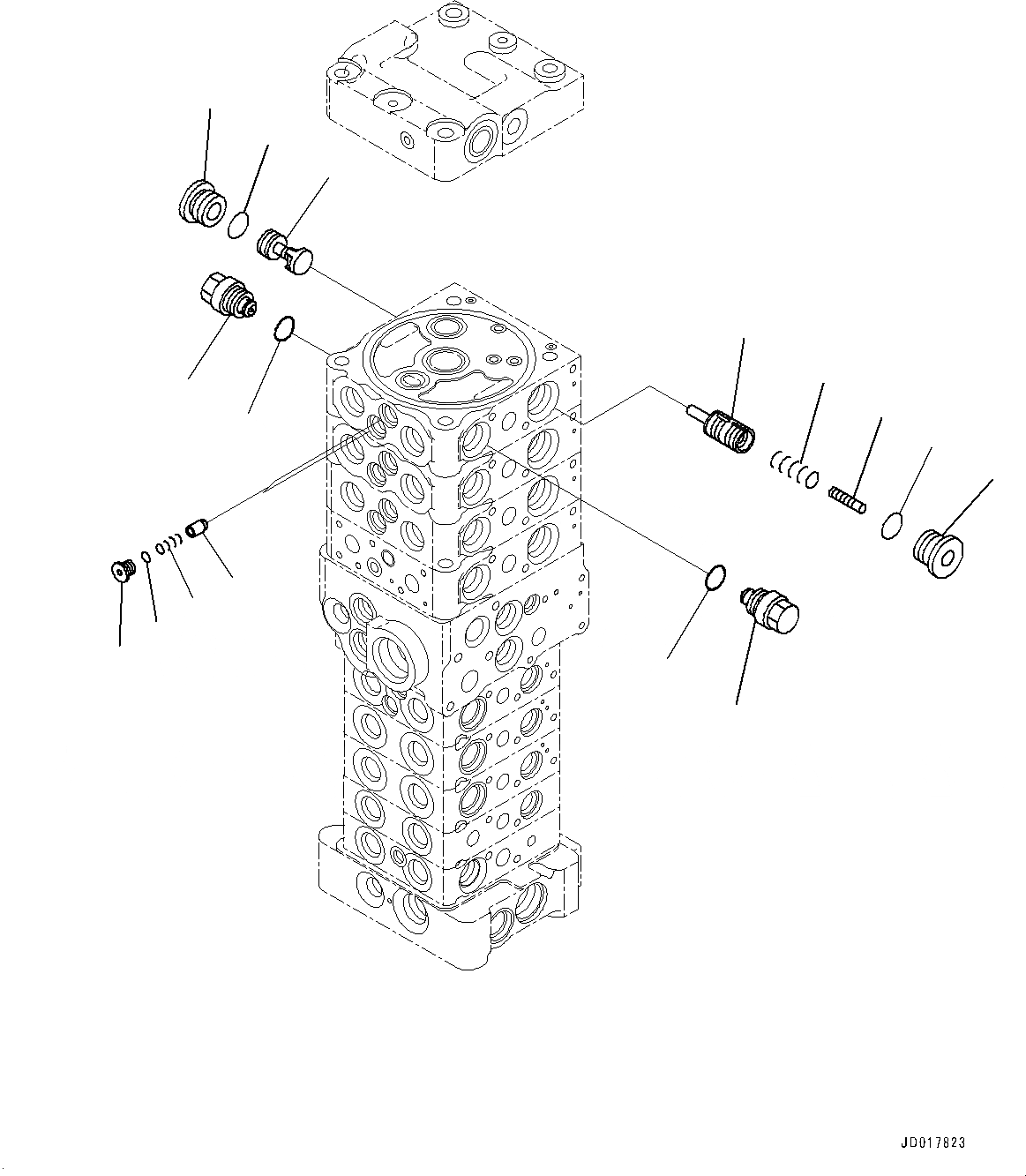 JD017823