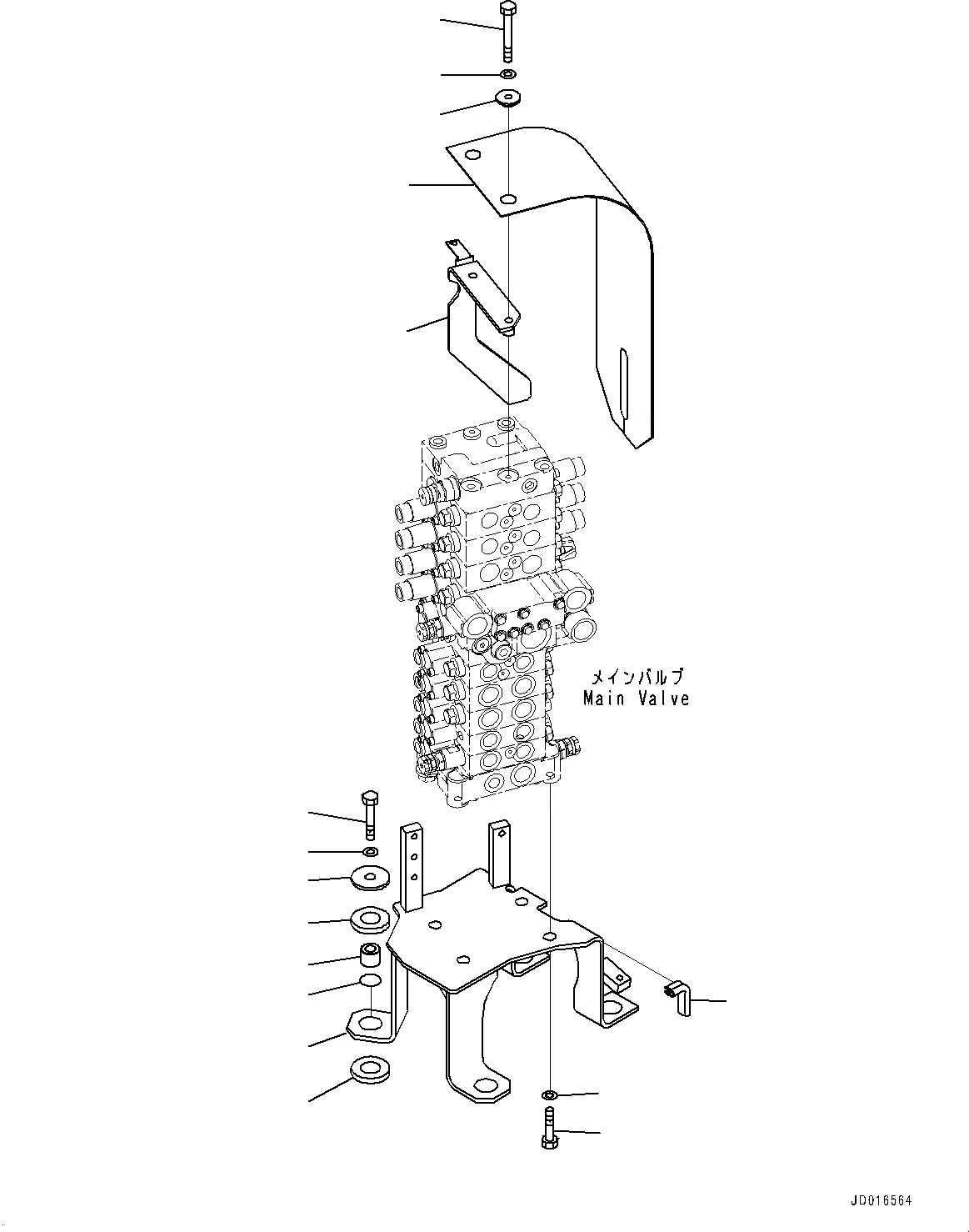 メインバルブ
Main Valve

JD016564