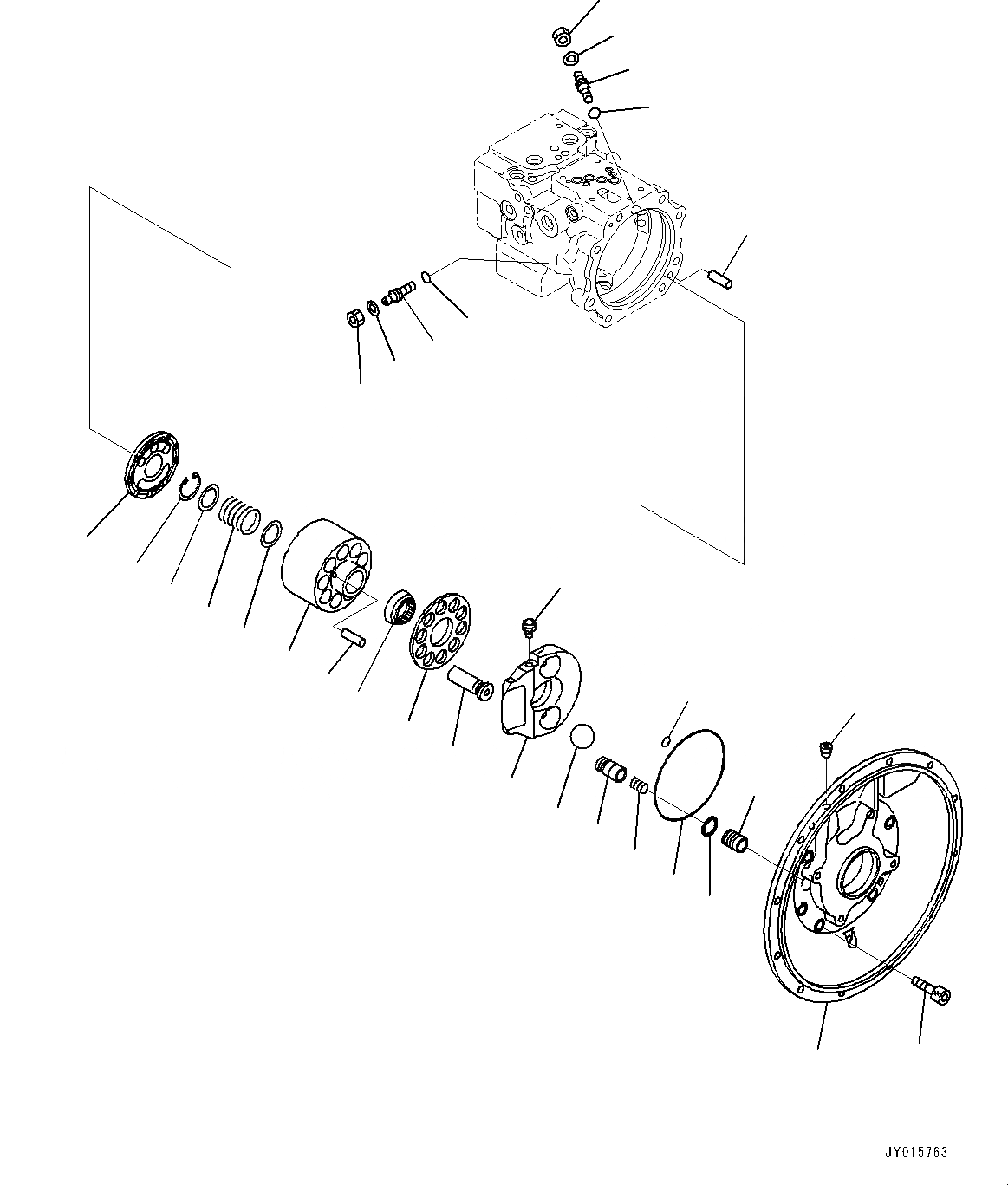 JY015763